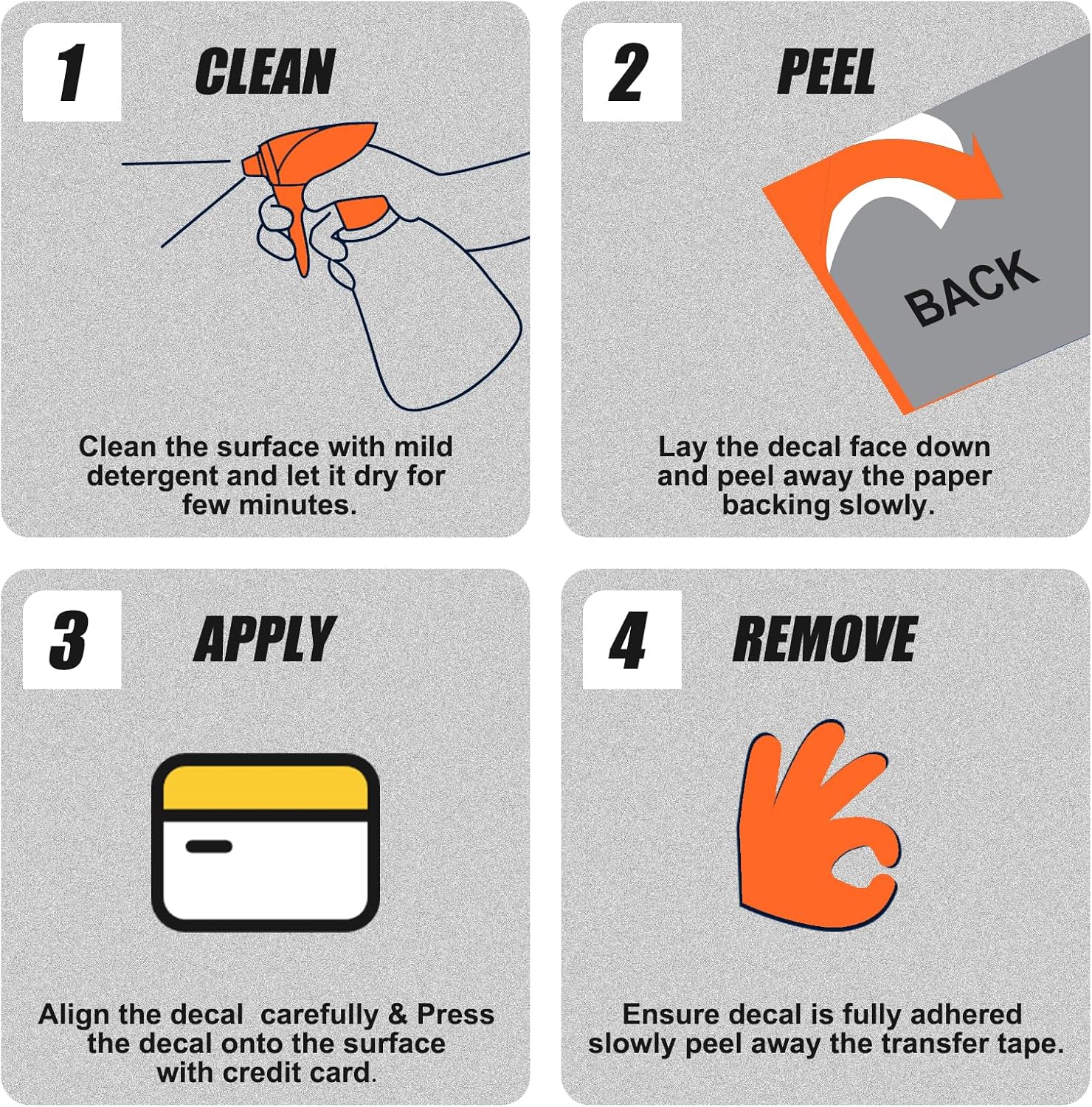 1 CLEAN

Clean the surface with mild detergent and let it dry for few minutes.

2 PEEL

BACK

Lay the decal face down and peel away the paper backing slowly.

3 APPLY

Align the decal  carefully & Press the decal onto the surface with credit card.

4 REMOVE

Ensure decal is fully adhered slowly peel away the transfer tape.