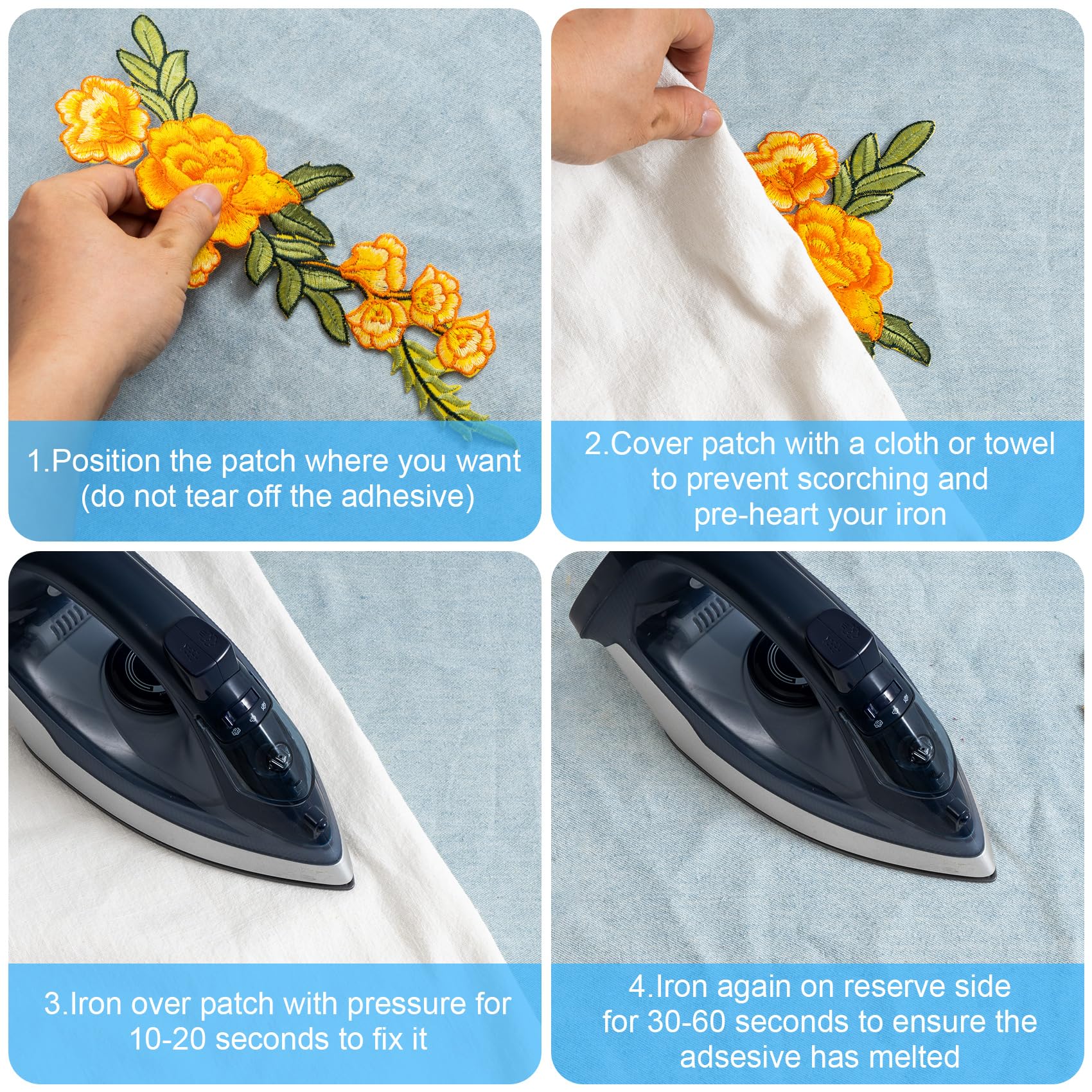 1.Position the patch where you want (do not tear off the adhesive)

2.Cover patch with a cloth or towel to prevent scorching and pre-heart your iron

3.Iron over patch with pressure for 10-20 seconds to fix it

4.Iron again on reserve side for 30-60 seconds to ensure the adsesive has melted