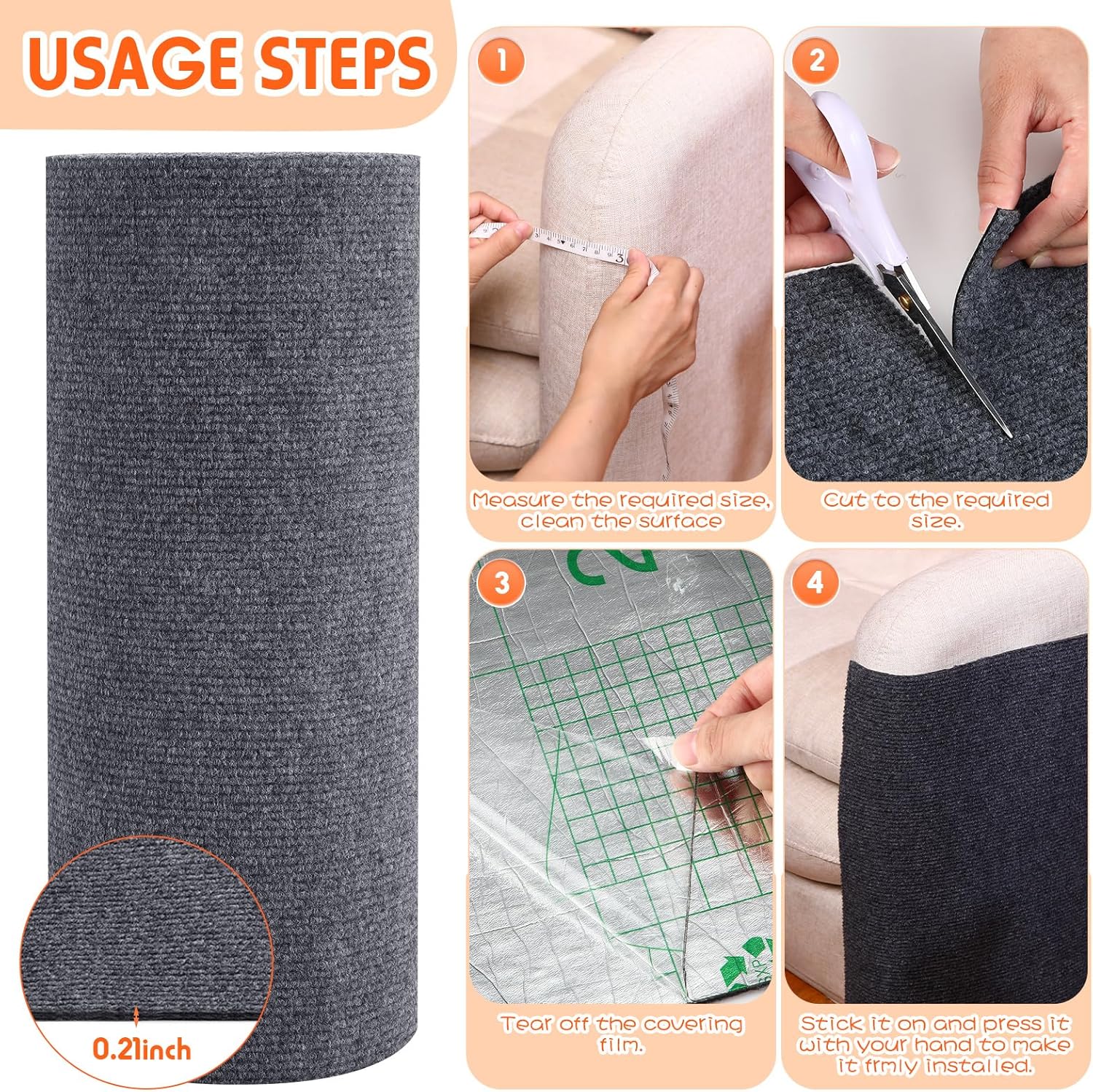 USAGE STEPS

0.21inch

1

Measure the required size, clean the surface

2

Cut to the required size.

3

Tear off the covering film.

4

Stick it on and press it with your hand to make it firmly installed.