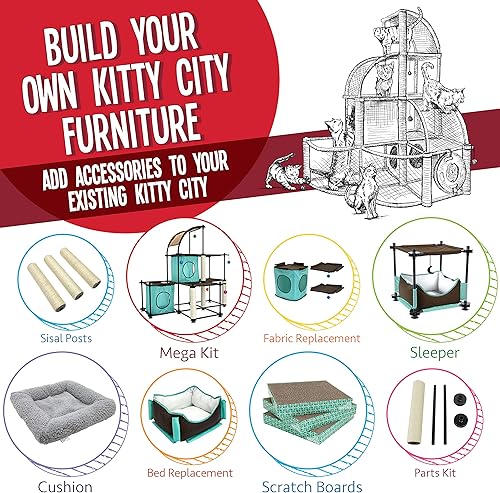 BUILD YOUR OWN KITTY CITY FURNITURE

ADD ACCESSORIES TO YOUR EXISTING KITTY CITY

Sisal Posts

Mega Kit

Fabric Replacement

Sleeper

Cushion

Bed Replacement

Scratch Boards

Parts Kit