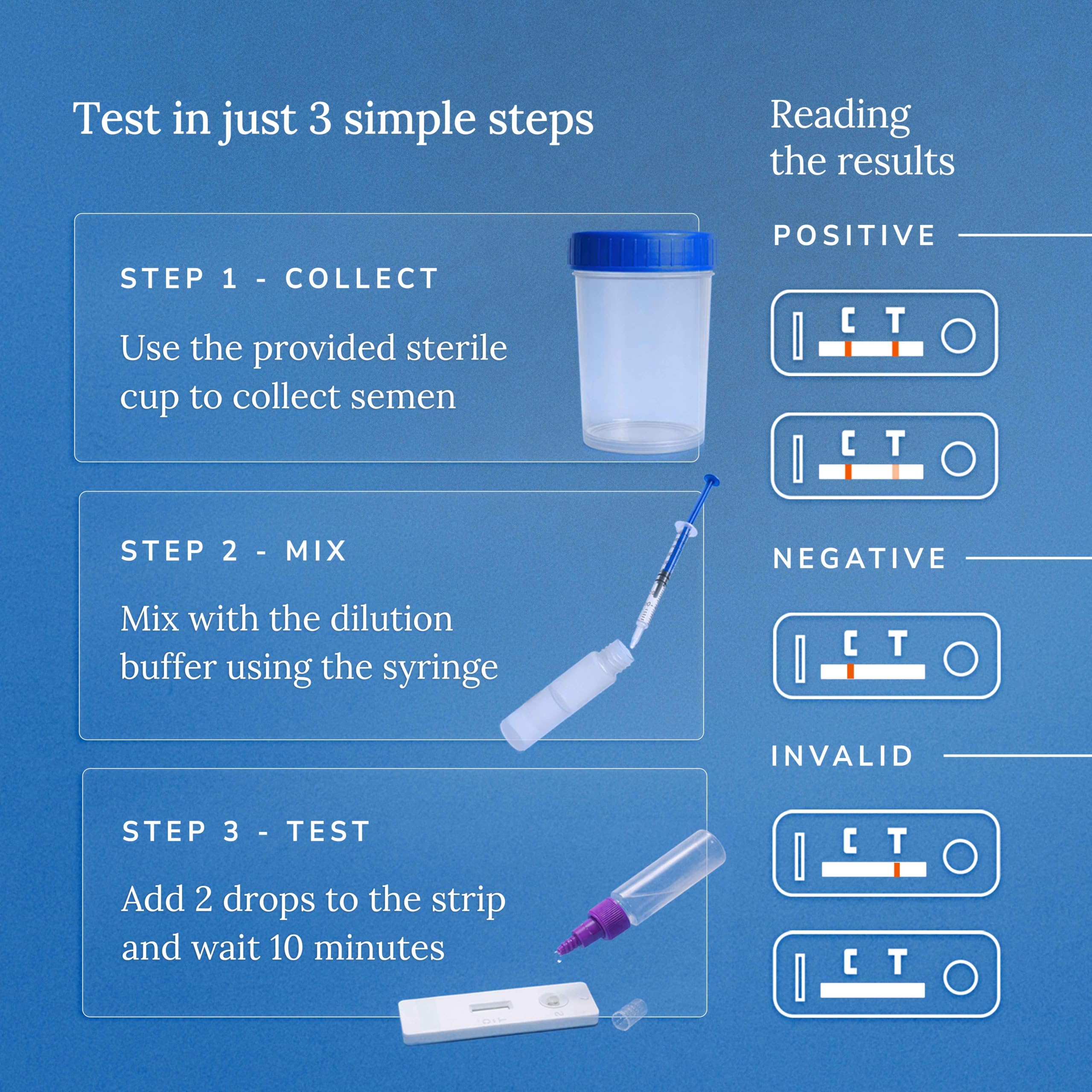 Test in just 3 simple steps

STEP 1 - COLLECT

Use the provided sterile cup to collect semen

STEP 2 - MIX

Mix with the dilution buffer using the syringe

STEP 3 - TEST

Add 2 drops to the strip and wait 10 minutes

Reading the results

POSITIVE

C T

C T

NEGATIVE

C T

INVALID

C T

C T