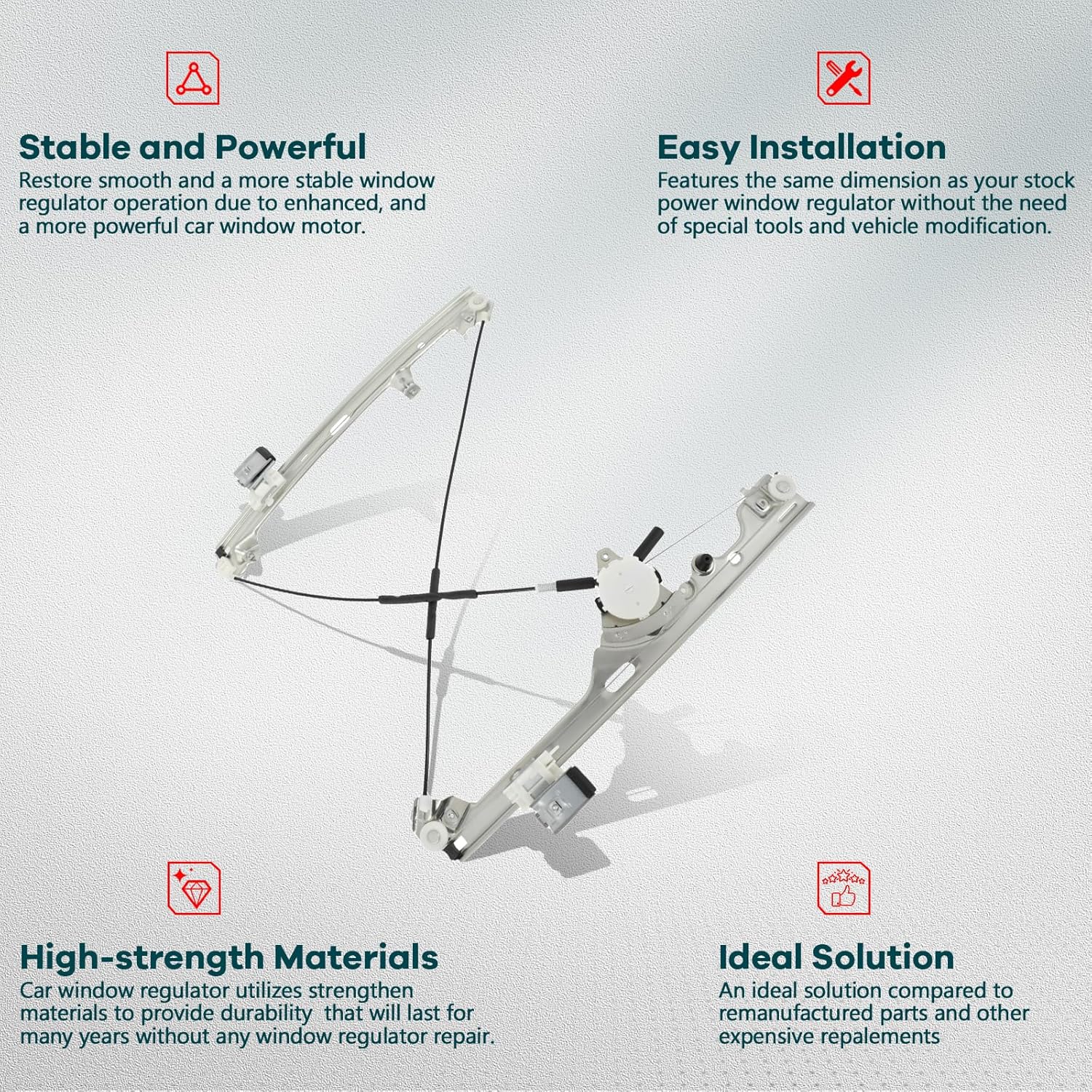 Stable and Powerful
Restore smooth and a more stable window regulator operation due to enhanced, and a more powerful car window motor.

Easy Installation
Features the same dimension as your stock power window regulator without the need of special tools and vehicle modification.

High-strength Materials
Car window regulator utilizes strengthen materials to provide durability that will last for many years without any window regulator repair.

Ideal Solution
An ideal solution compared to remanufactured parts and other expensive repalements