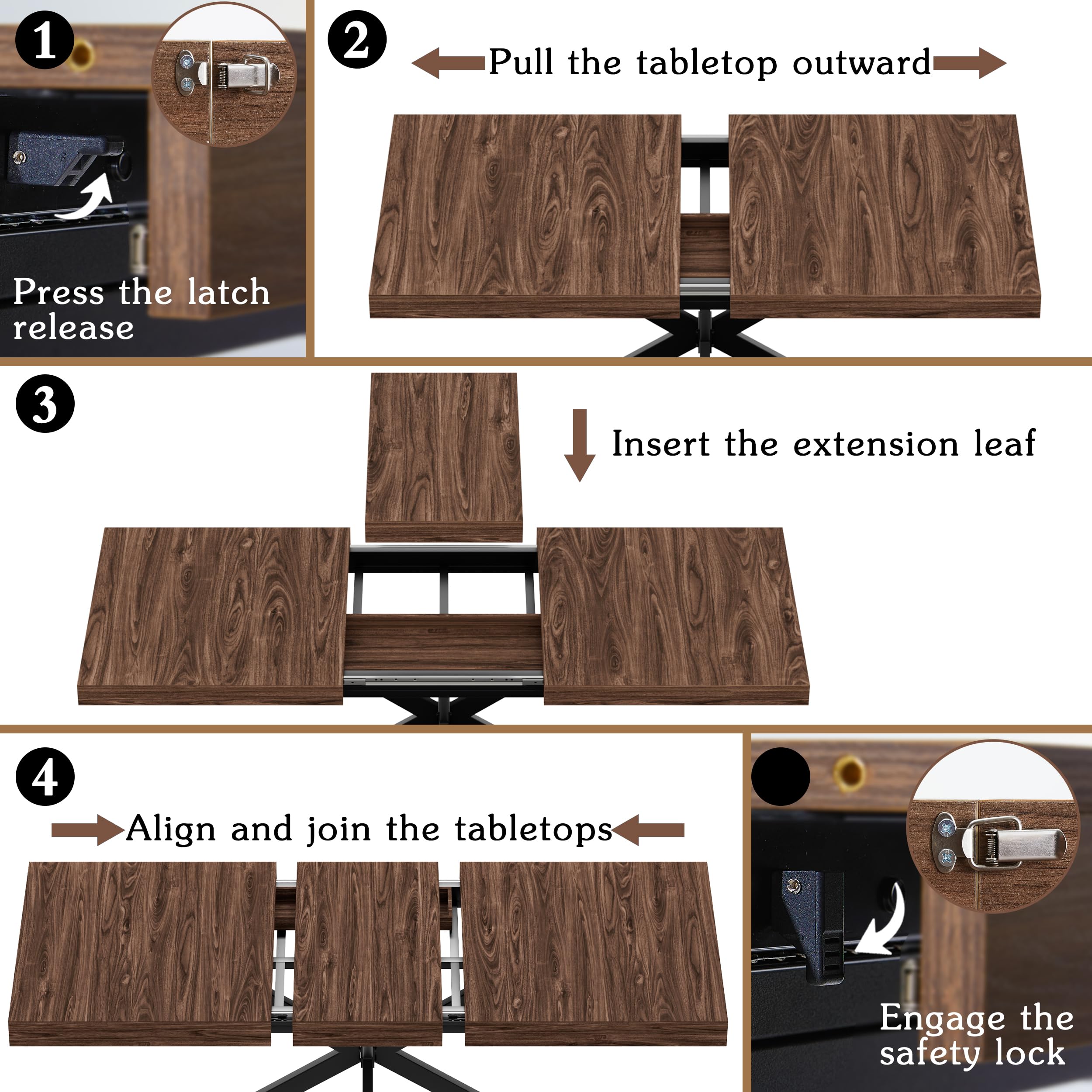 1

Press the latch release

2

Pull the tabletop outward

3

Insert the extension leaf

4

Align and join the tabletops

Engage the safety lock