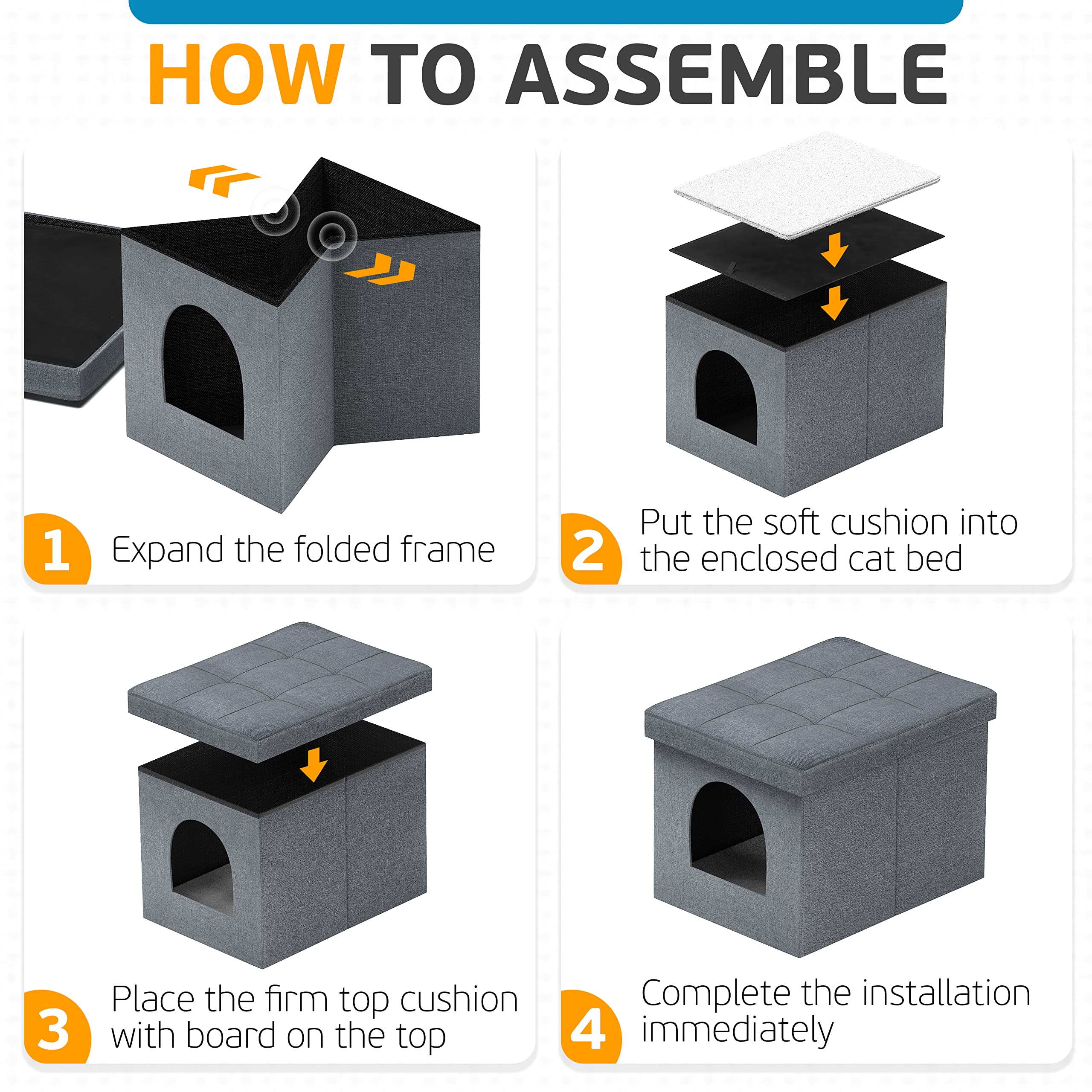 HOW TO ASSEMBLE

1 Expand the folded frame

2 Put the soft cushion into the enclosed cat bed

3 Place the firm top cushion with board on the top

4 Complete the installation immediately