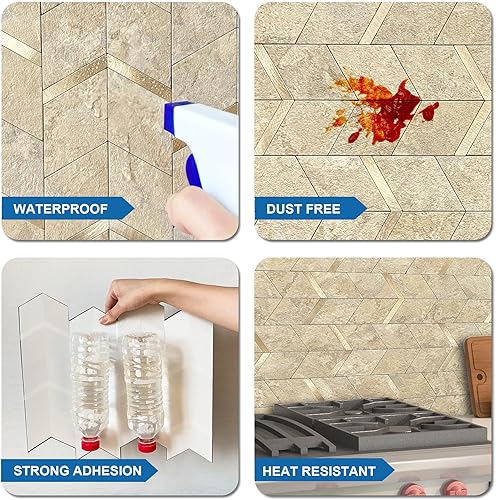 WATERPROOF

DUST FREE

STRONG ADHESION

HEAT RESISTANT