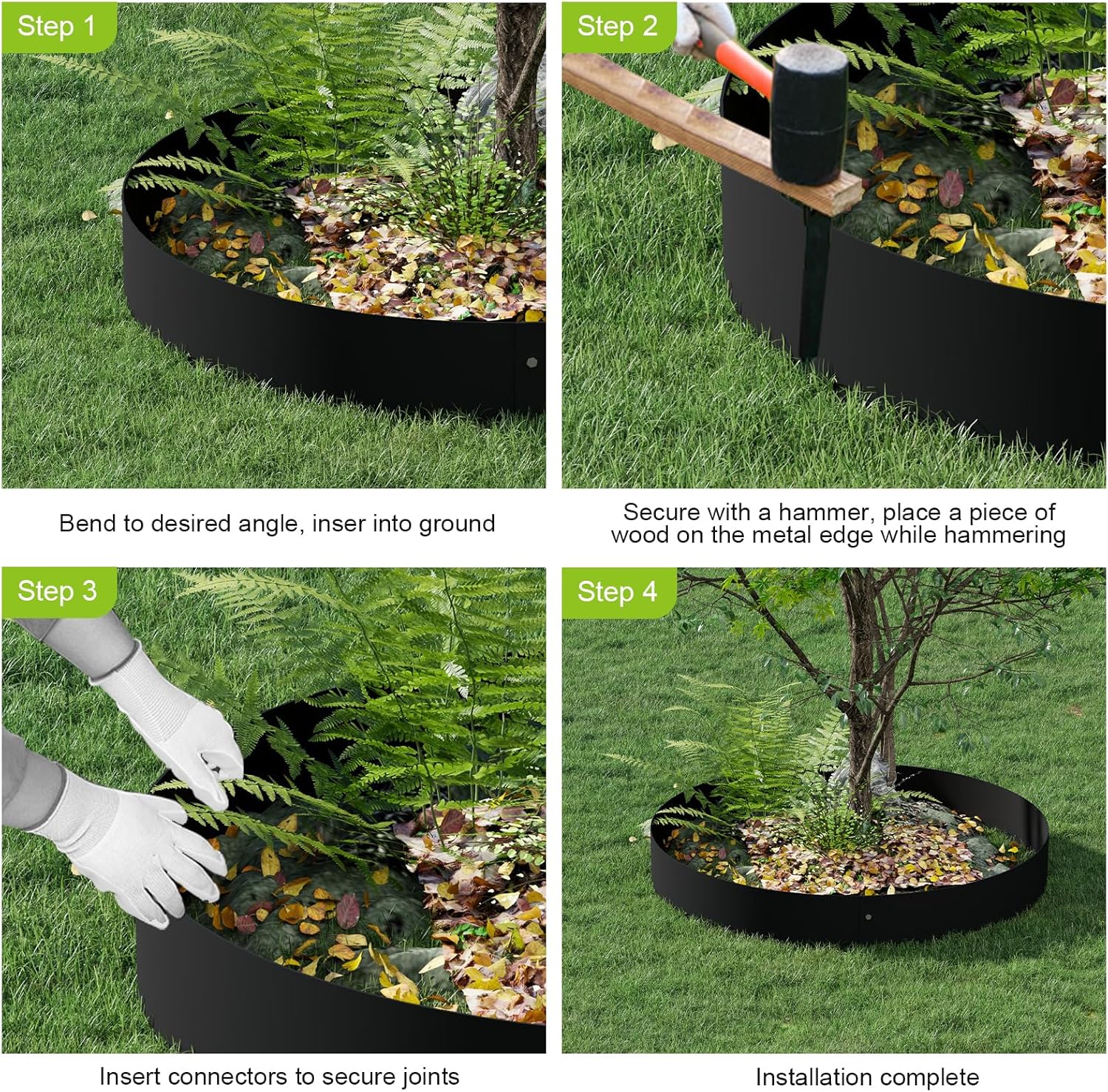 Step 1

Bend to desired angle, inser into ground

Step 2

Secure with a hammer, place a piece of wood on the metal edge while hammering

Step 3

Insert connectors to secure joints

Step 4

Installation complete