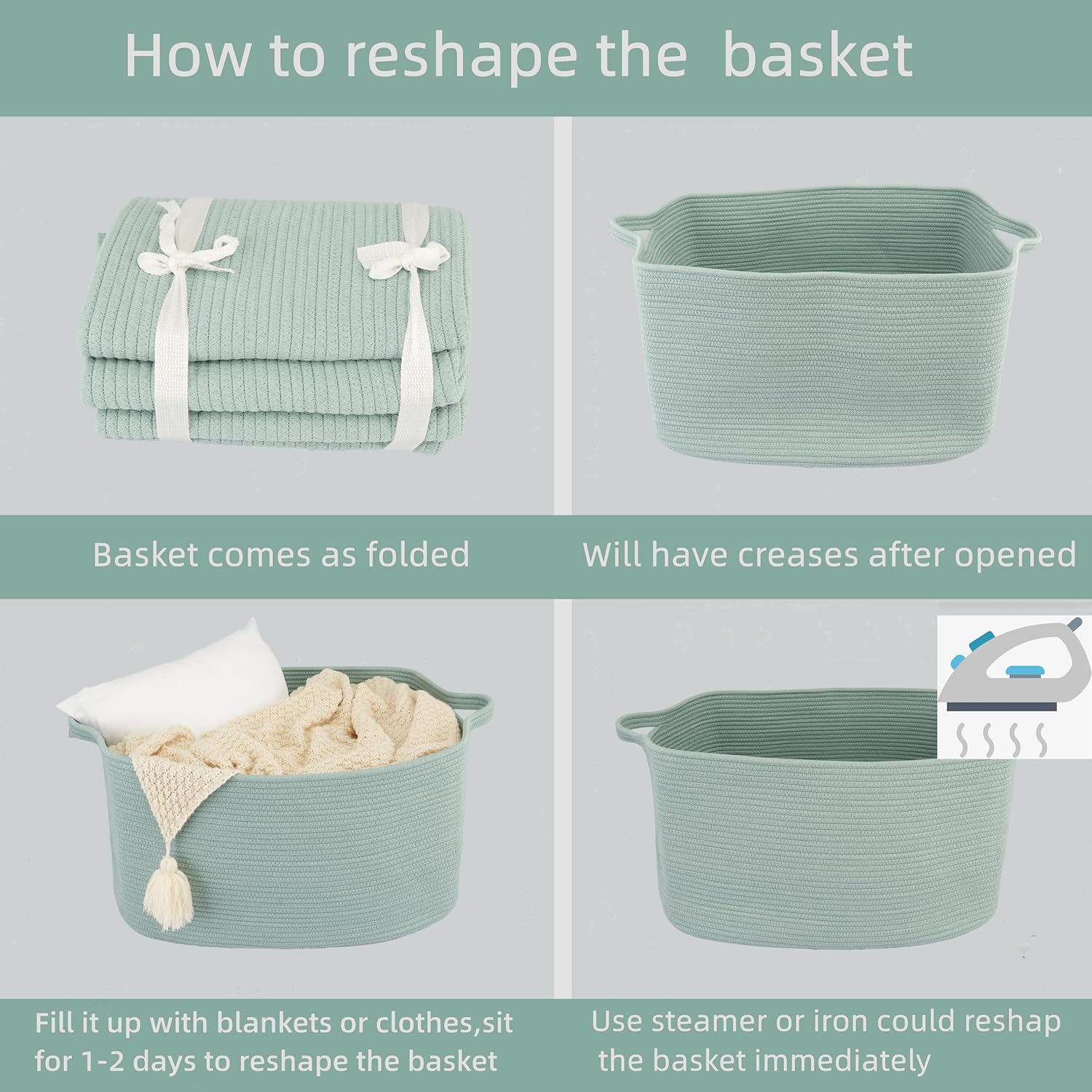 How to reshape the  basket

Basket comes as folded

Will have creases after opened

Fill it up with blankets or clothes,sit for 1-2 days to reshape the basket

Use steamer or iron could reshap the basket immediately