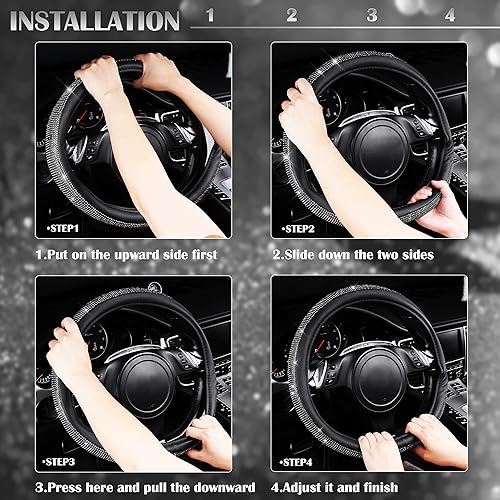 INSTALLATION 1 2 3 4

•STEP1

1.Put on the upward side first

•STEP2

2.Slide down the two sides

•STEP3

3.Press here and pull the downward

•STEP4

4.Adjust it and finish