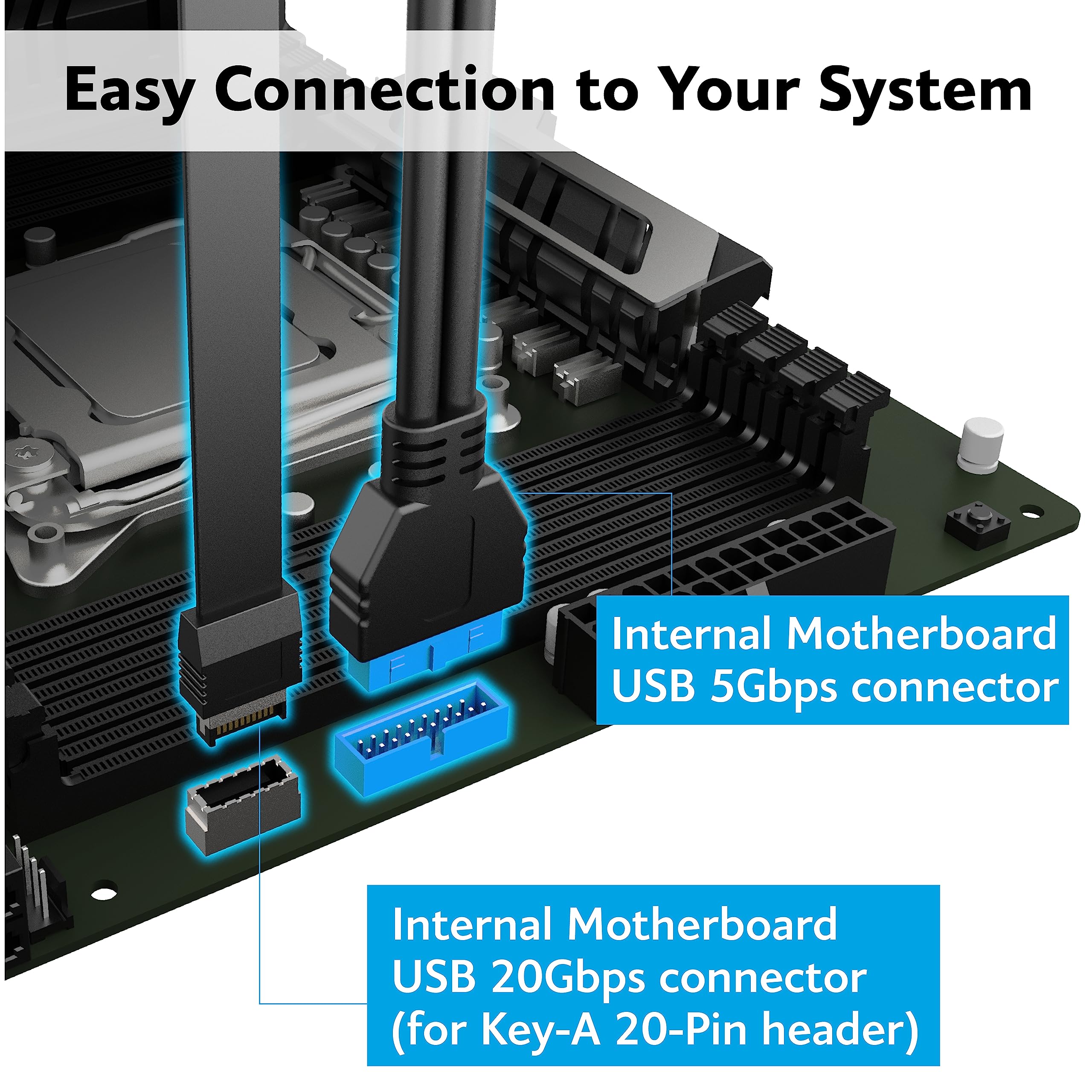 Easy Connection to Your System

Internal Motherboard USB 5Gbps connector

Internal Motherboard USB 20Gbps connector (for Key-A 20-Pin header)