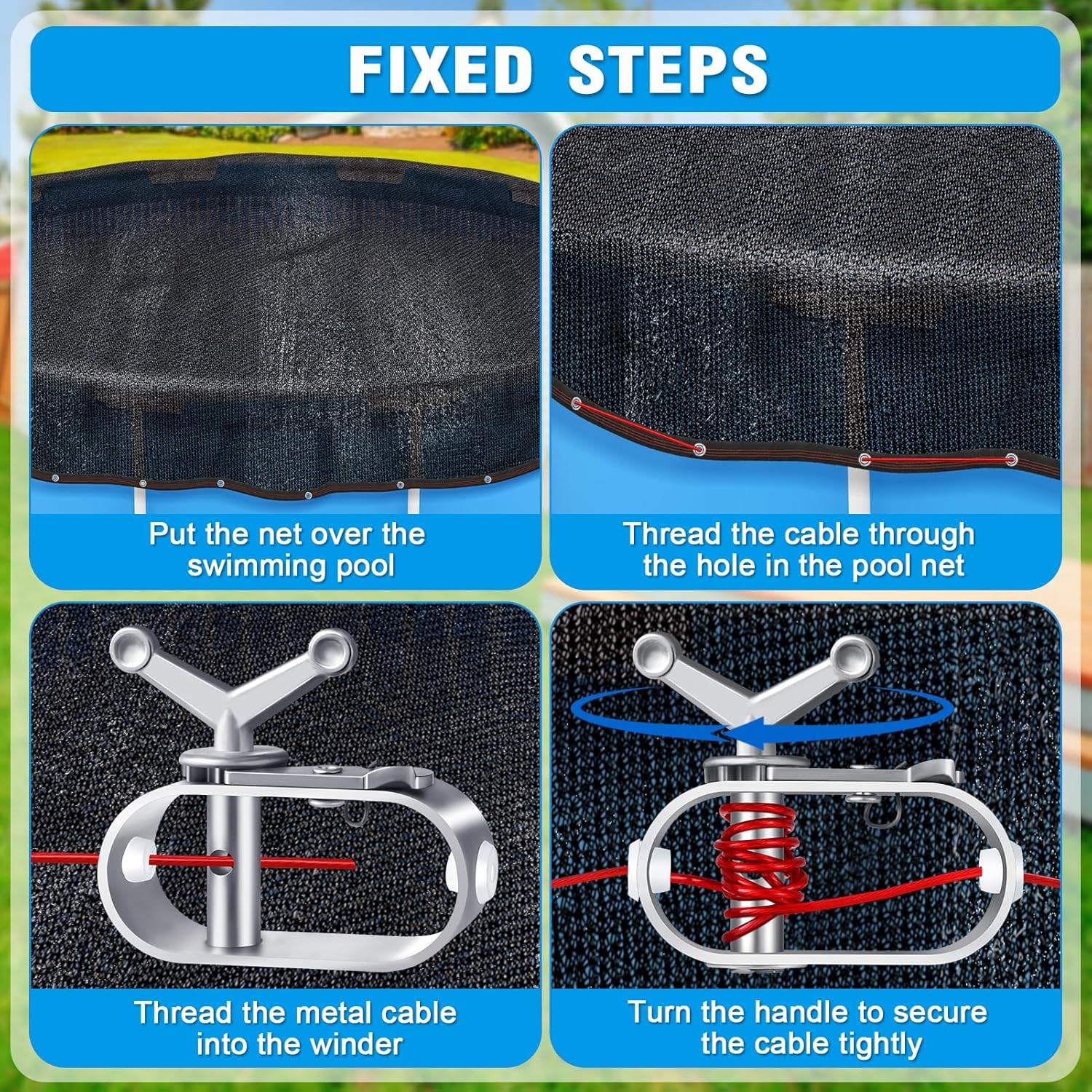 FIXED STEPS

Put the net over the swimming pool

Thread the cable through the hole in the pool net

Thread the metal cable into the winder

Turn the handle to secure the cable tightly