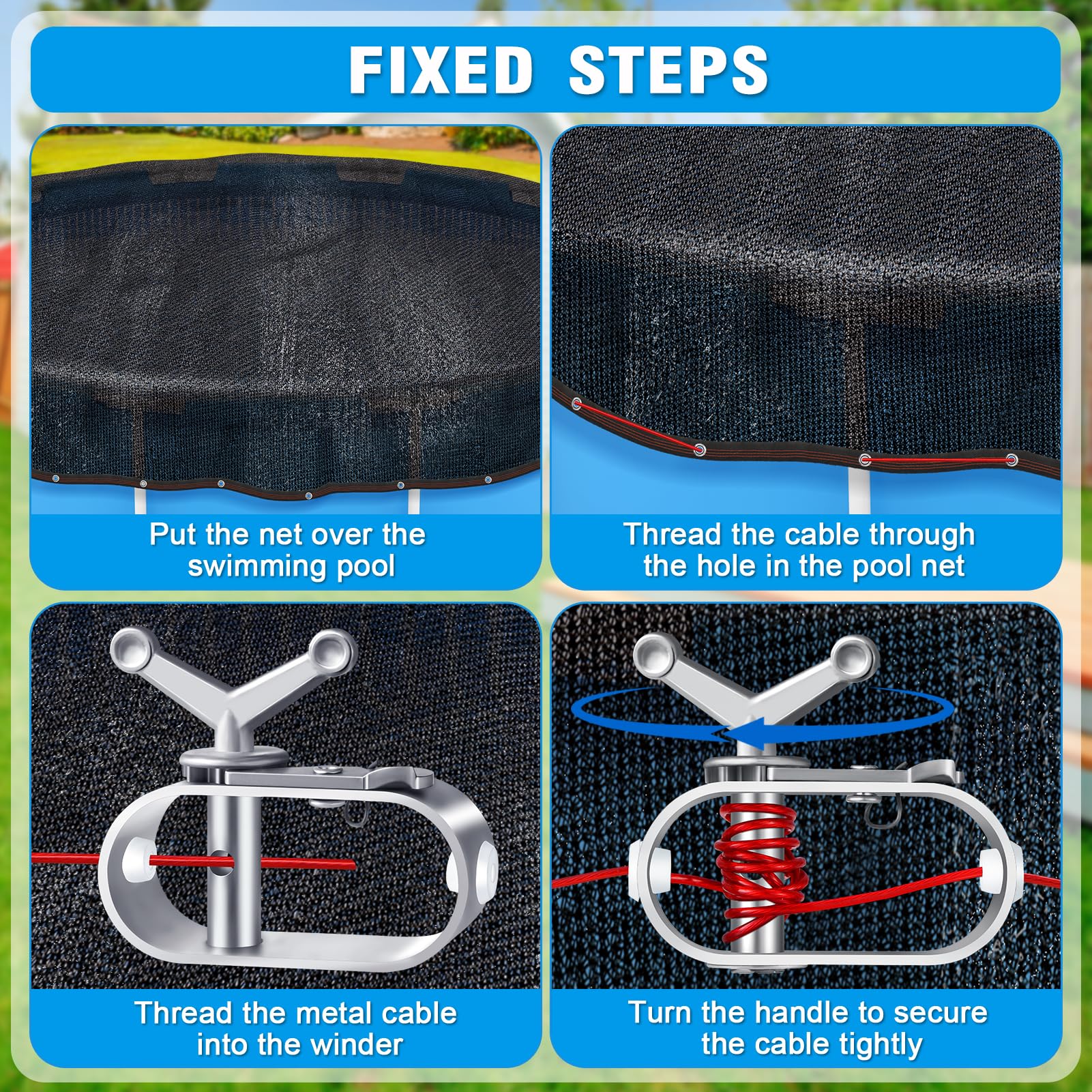 FIXED STEPS

Put the net over the swimming pool

Thread the cable through the hole in the pool net

Thread the metal cable into the winder

Turn the handle to secure the cable tightly