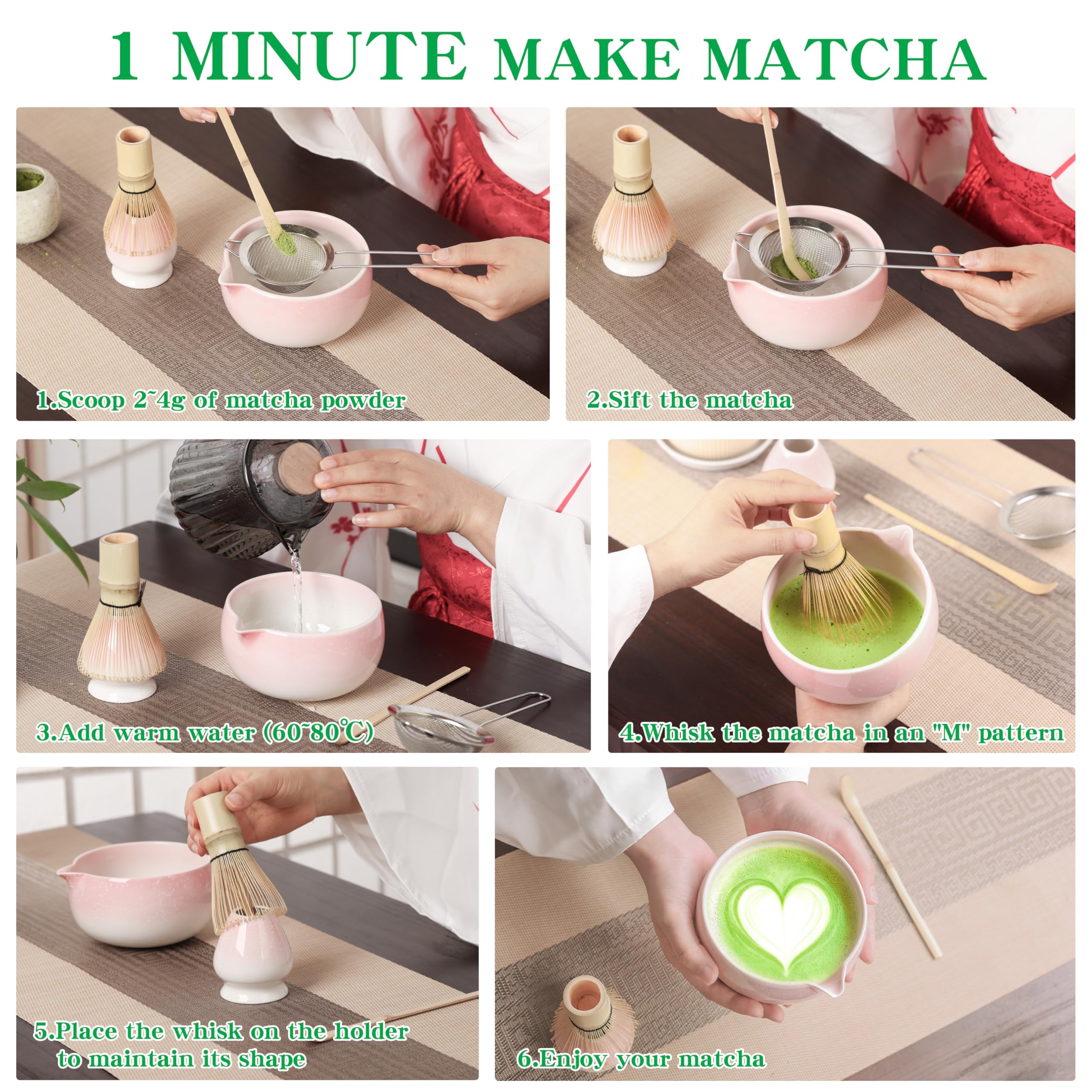 1 MINUTE MAKE MATCHA

1.Scoop 2~4g of matcha powder

2.Sift the matcha

3.Add warm water (60~80℃)

4.Whisk the matcha in an "M" pattern

5.Place the whisk on the holder to maintain its shape

6.Enjoy your matcha