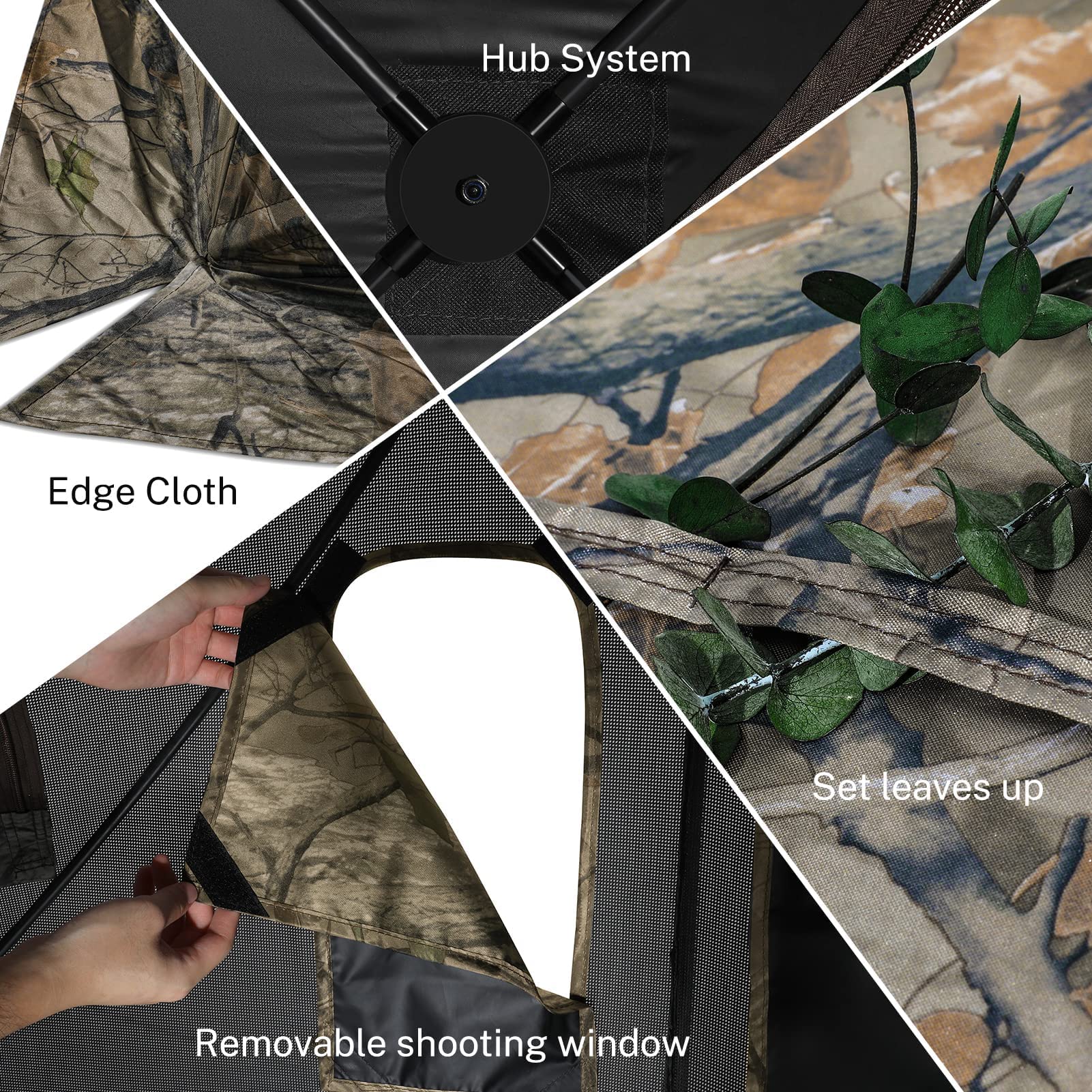 Hub System

Edge Cloth

Set leaves up

Removable shooting window