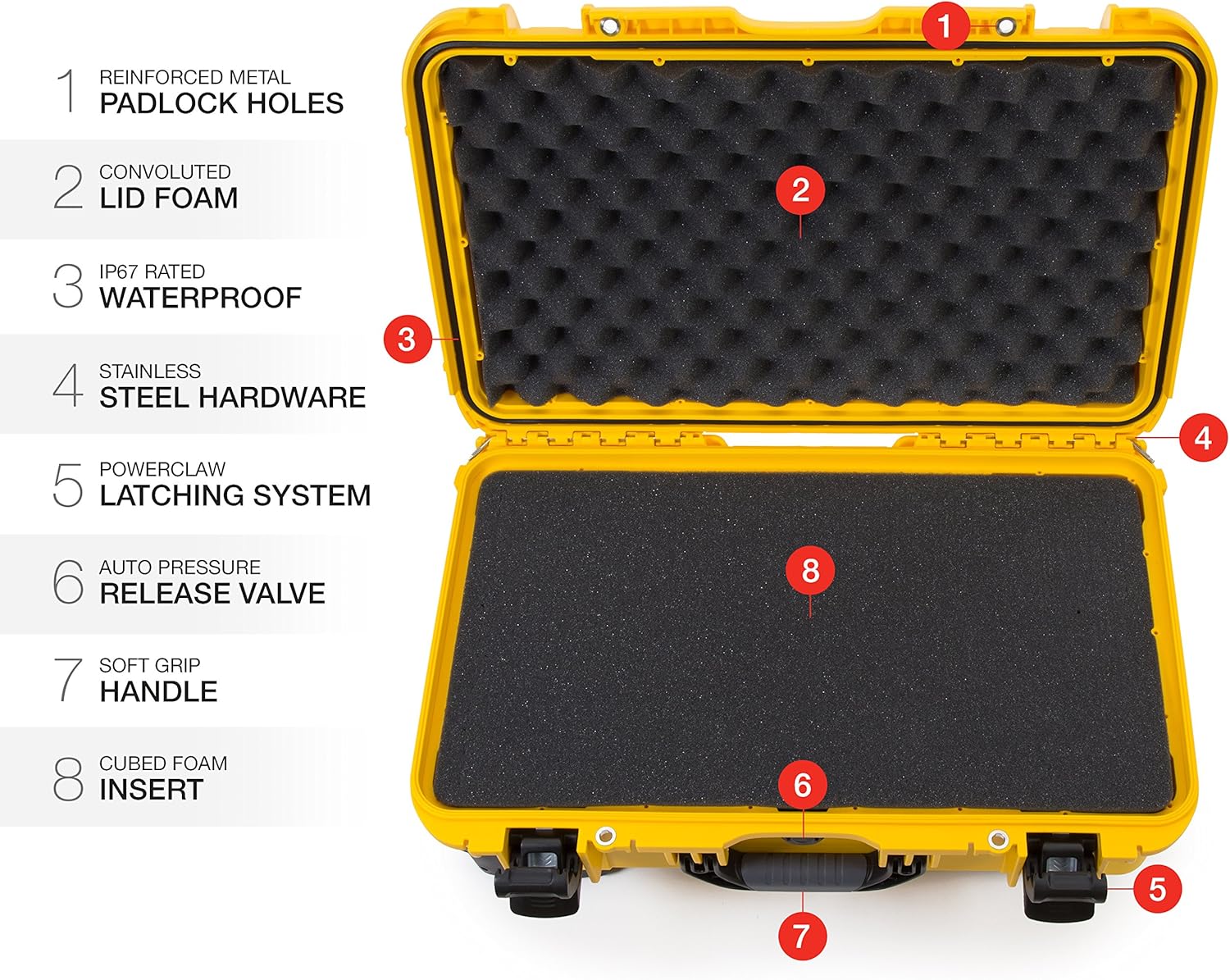 1 REINFORCED METAL
PADLOCK HOLES

2 CONVOLUTED
LID FOAM

3 IP67 RATED
WATERPROOF

4 STAINLESS
STEEL HARDWARE

5 POWERCLAW
LATCHING SYSTEM

6 AUTO PRESSURE
RELEASE VALVE

7 SOFT GRIP
HANDLE

8 CUBED FOAM
INSERT

1
2
3
4
8
6
5
7