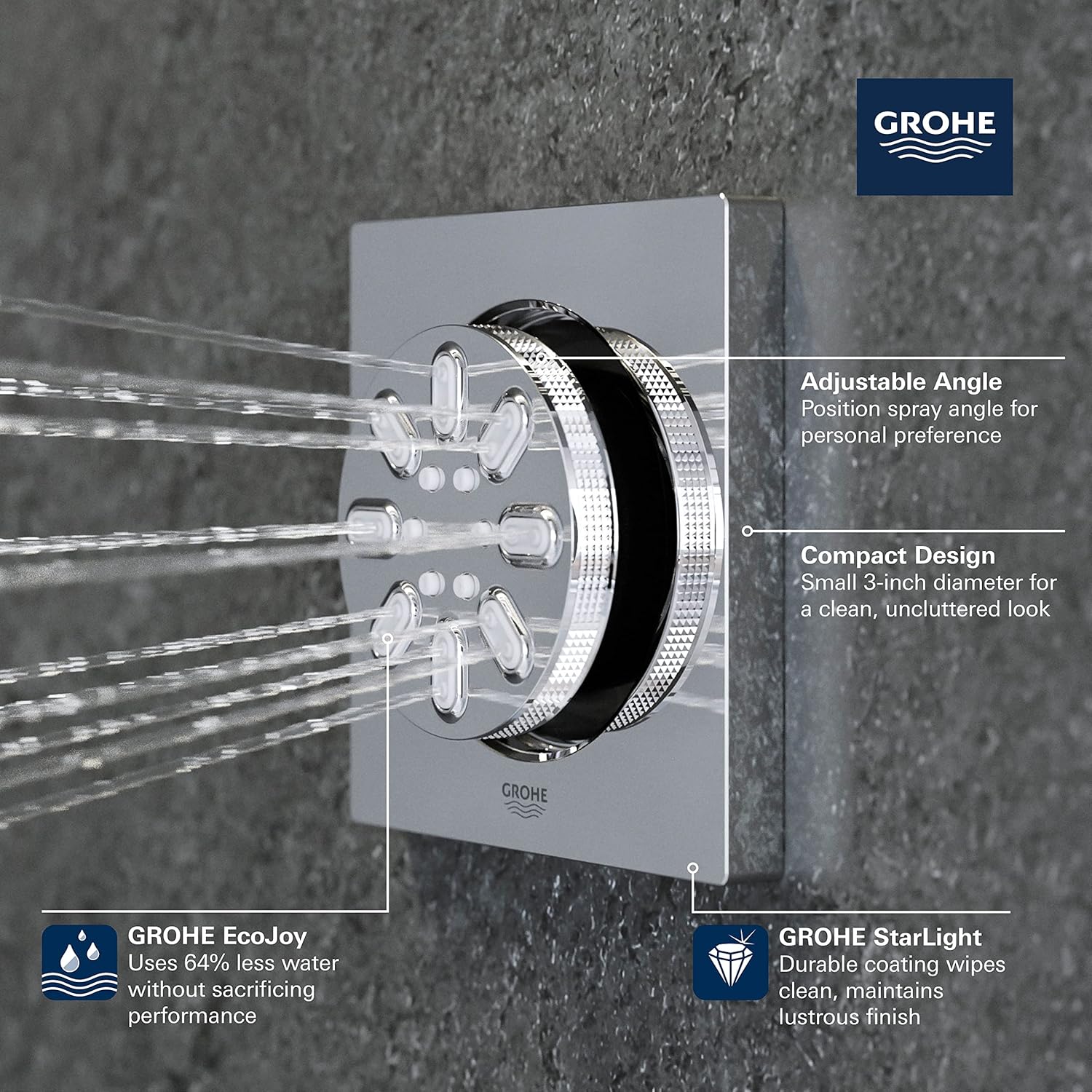 GROHE

Adjustable Angle
Position spray angle for personal preference

Compact Design
Small 3-inch diameter for a clean, uncluttered look

GROHE

GROHE EcoJoy
Uses 64% less water without sacrificing performance

GROHE StarLight
Durable coating wipes clean, maintains lustrous finish