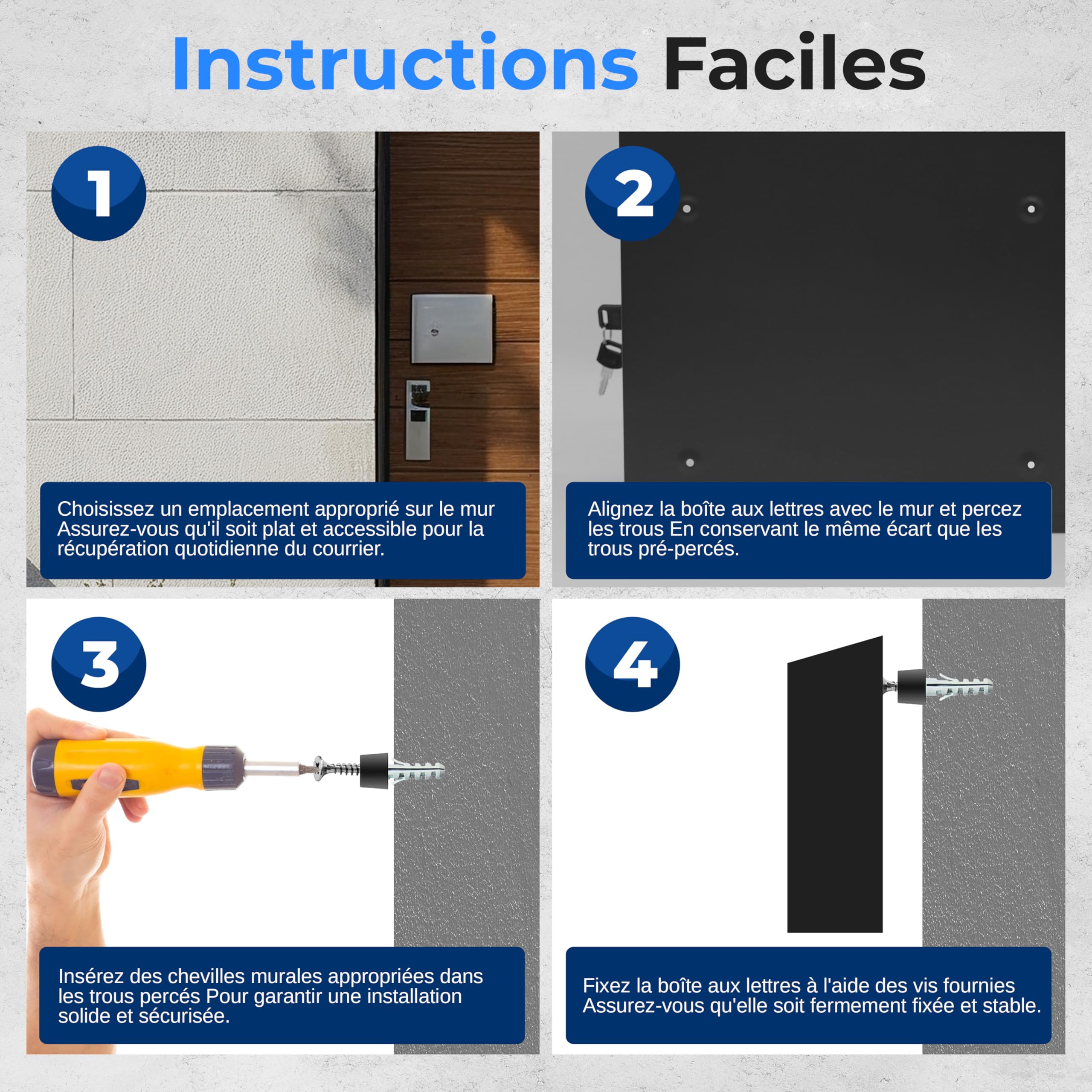 Instructions Faciles

1

Choisissez un emplacement approprié sur le mur Assurez-vous qu'il soit plat et accessible pour la récupération quotidienne du courrier.

2

Alignez la boîte aux lettres avec le mur et percez les trous En conservant le même écart que les trous pré-percés.

3

Insérez des chevilles murales appropriées dans les trous percés Pour garantir une installation solide et sécurisée.

4

Fixez la boîte aux lettres à l'aide des vis fournies Assurez-vous qu'elle soit fermement fixée et stable.