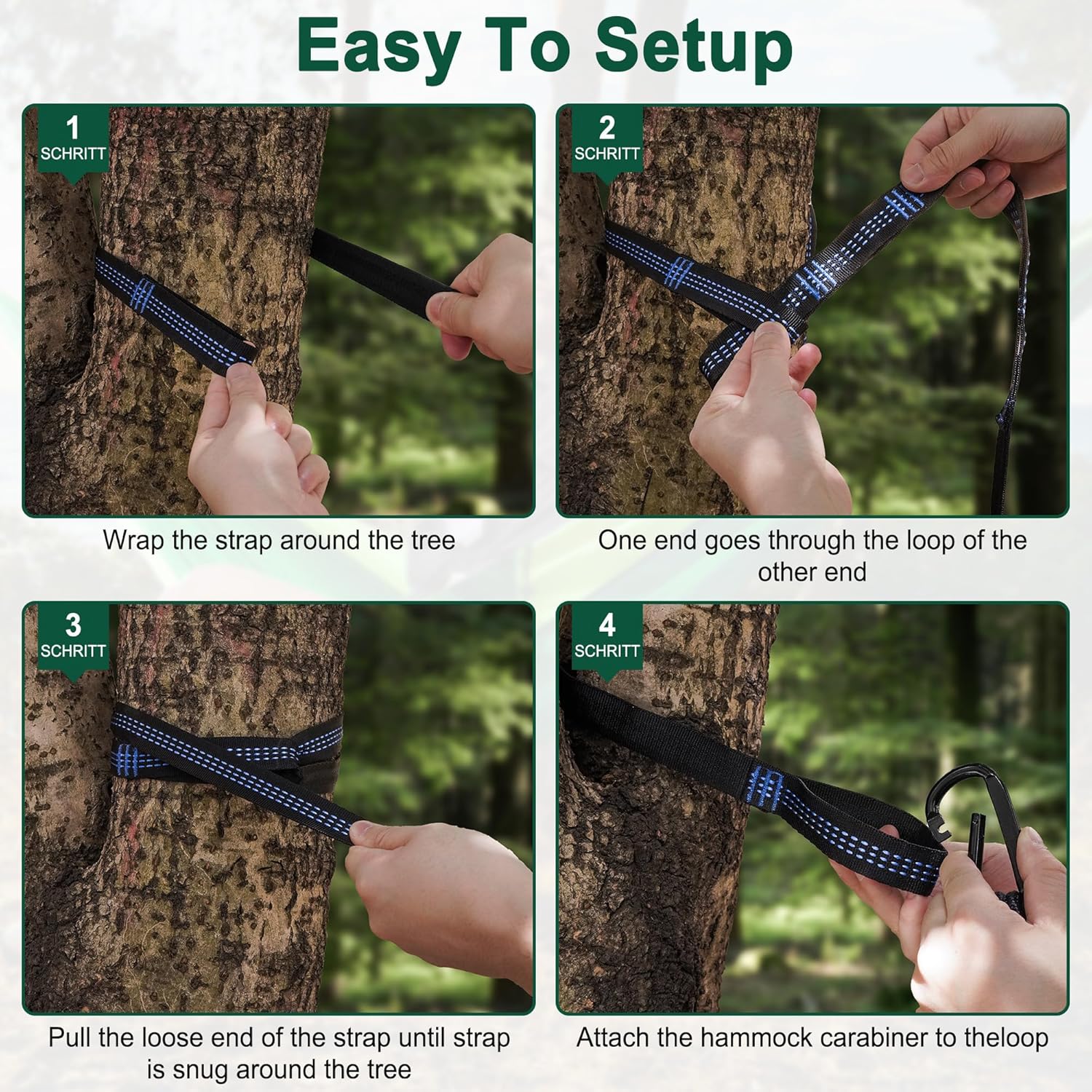 Easy To Setup

1
SCHRITT

Wrap the strap around the tree

2
SCHRITT

One end goes through the loop of the other end

3
SCHRITT

Pull the loose end of the strap until strap is snug around the tree

4
SCHRITT

Attach the hammock carabiner to theloop