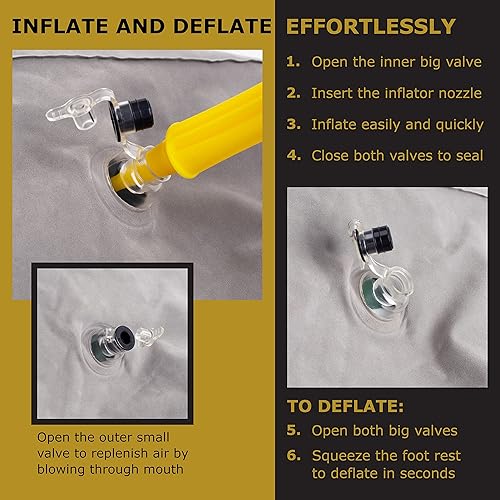 INFLATE AND DEFLATE EFFORTLESSLY

1. Open the inner big valve
2. Insert the inflator nozzle
3. Inflate easily and quickly
4. Close both valves to seal

Open the outer small valve to replenish air by blowing through mouth

TO DEFLATE:
5. Open both big valves
6. Squeeze the foot rest to deflate in seconds