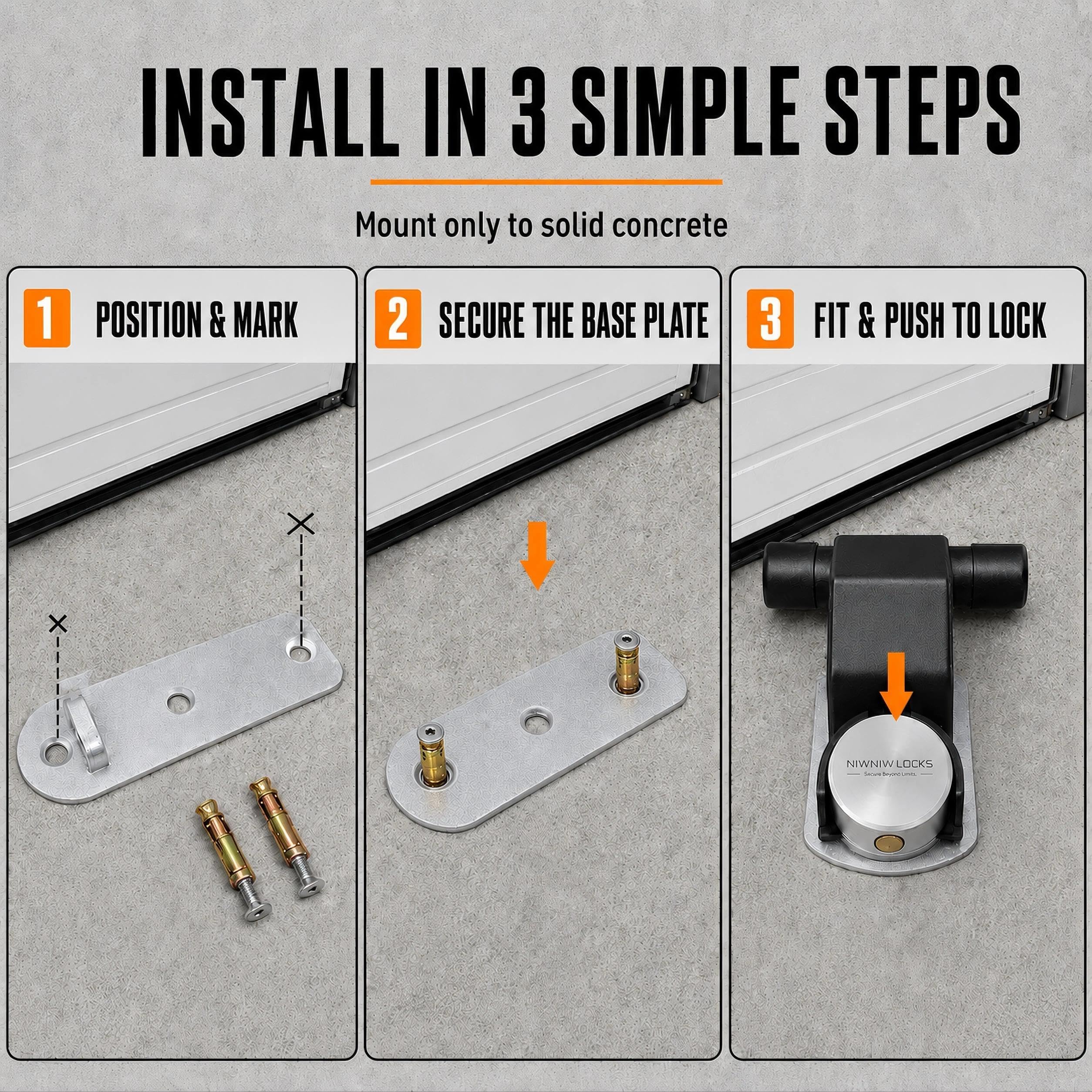 INSTALL IN 3 SIMPLE STEPS

Mount only to solid concrete

1 POSITION & MARK

2 SECURE THE BASE PLATE

3 FIT & PUSH TO LOCK

NIWNIW LOCKS
Secure Beyond Limits.