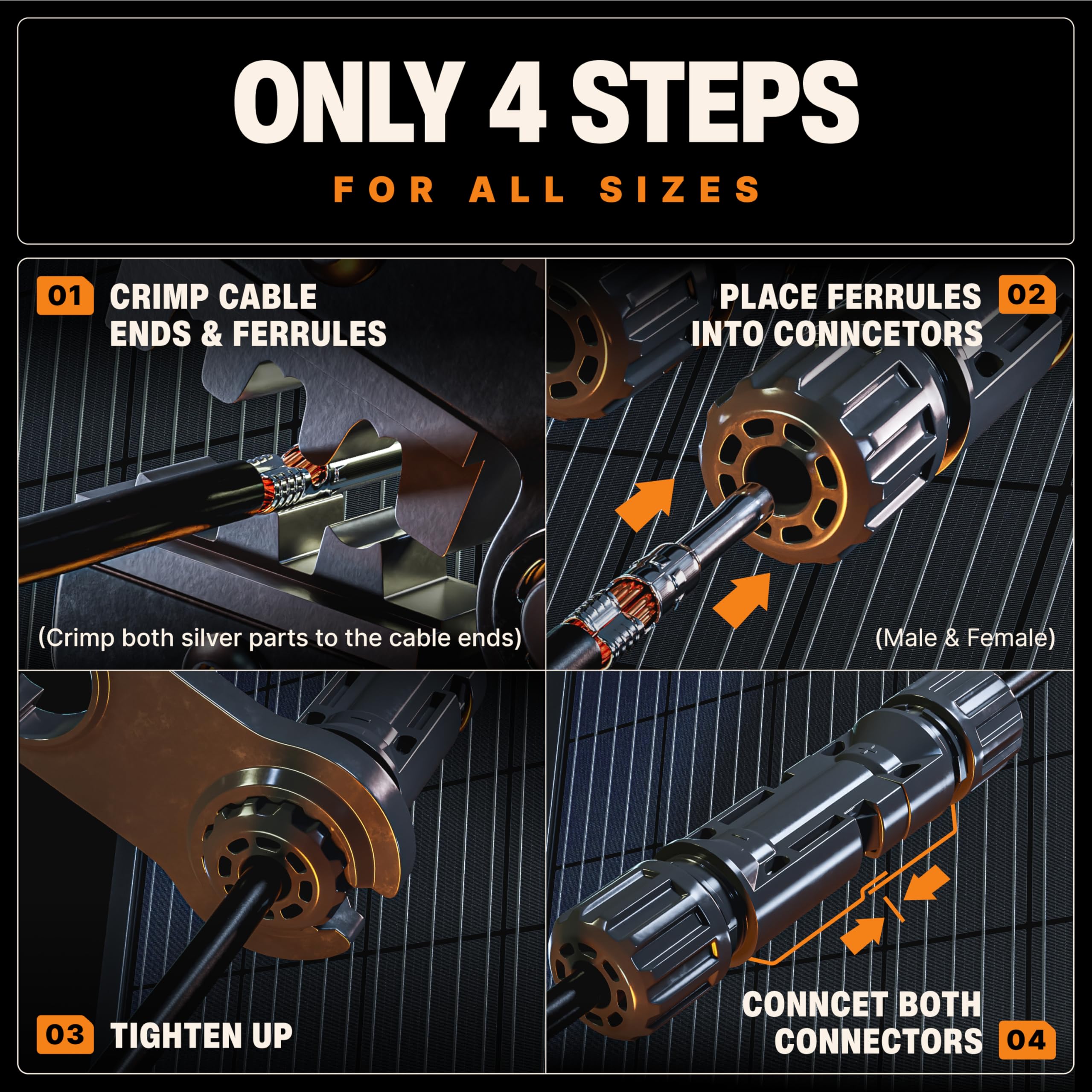 ONLY 4 STEPS

FOR ALL SIZES

01 CRIMP CABLE ENDS & FERRULES

(Crimp both silver parts to the cable ends)

PLACE FERRULES INTO CONNCETORS 02

(Male & Female)

03 TIGHTEN UP

CONNCET BOTH CONNECTORS 04