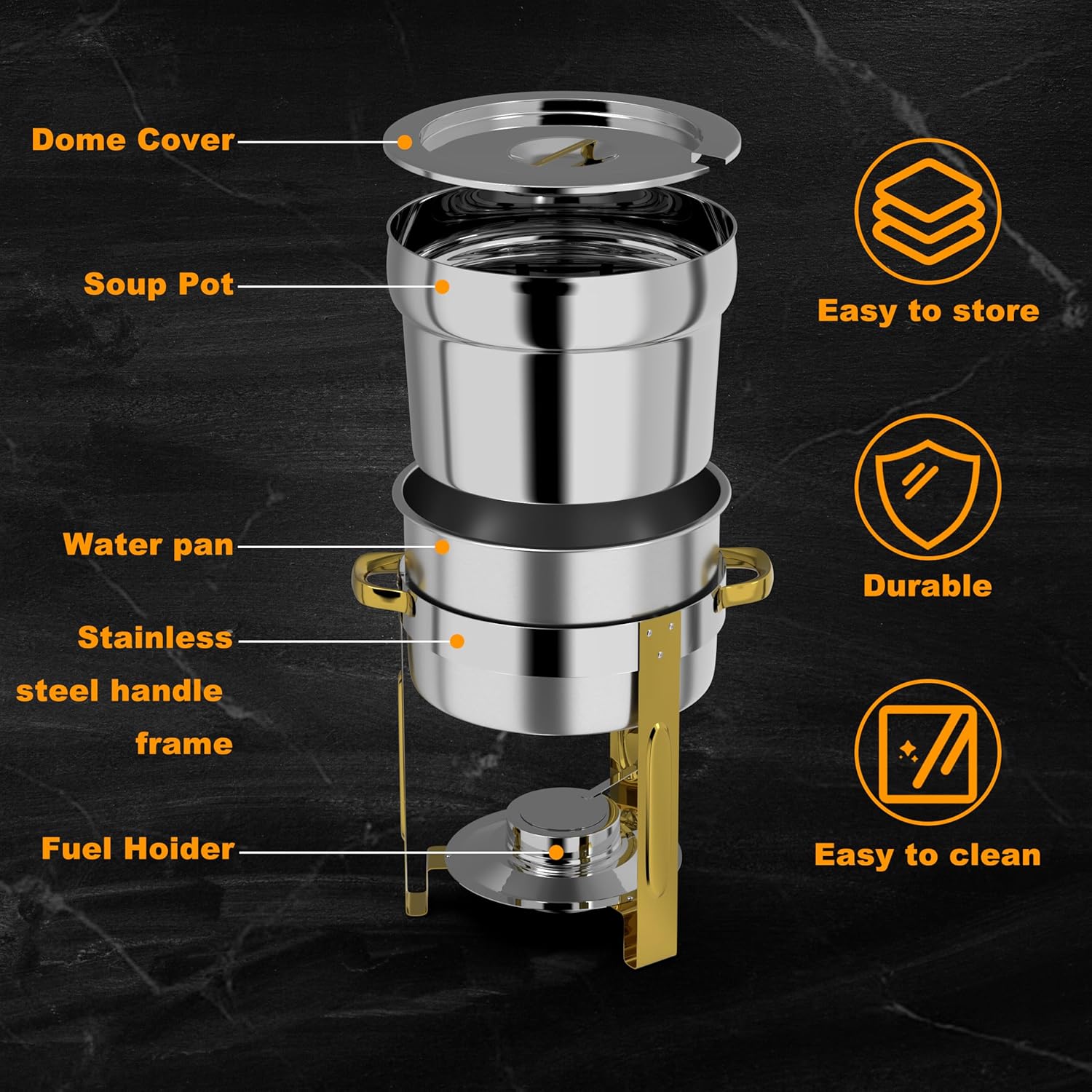 Dome Cover

Soup Pot

Water pan

Stainless steel handle frame

Fuel Hoider

Easy to store

Durable

Easy to clean