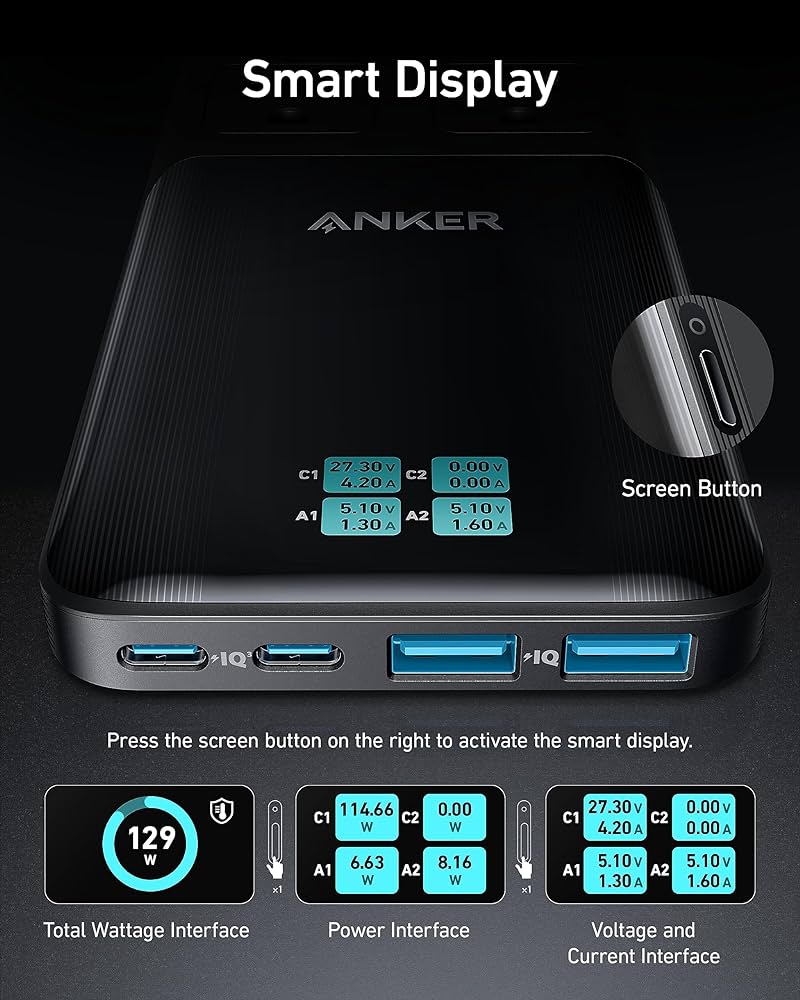 Smart Display

ANKER

C1 27.30 V 4.20 A C2 0.00 V 0.00 A
A1 5.10 V 1.30 A A2 5.10 V 1.60 A

Screen Button

IQ IQ

Press the screen button on the right to activate the smart display.

129 W

x1

C1 114.66 W C2 0.00 W
A1 6.63 W A2 8.16 W

x1

C1 27.30 V 4.20 A C2 0.00 V 0.00 A
A1 5.10 V 1.30 A A2 5.10 V 1.60 A

Total Wattage Interface

Power Interface

Voltage and Current Interface