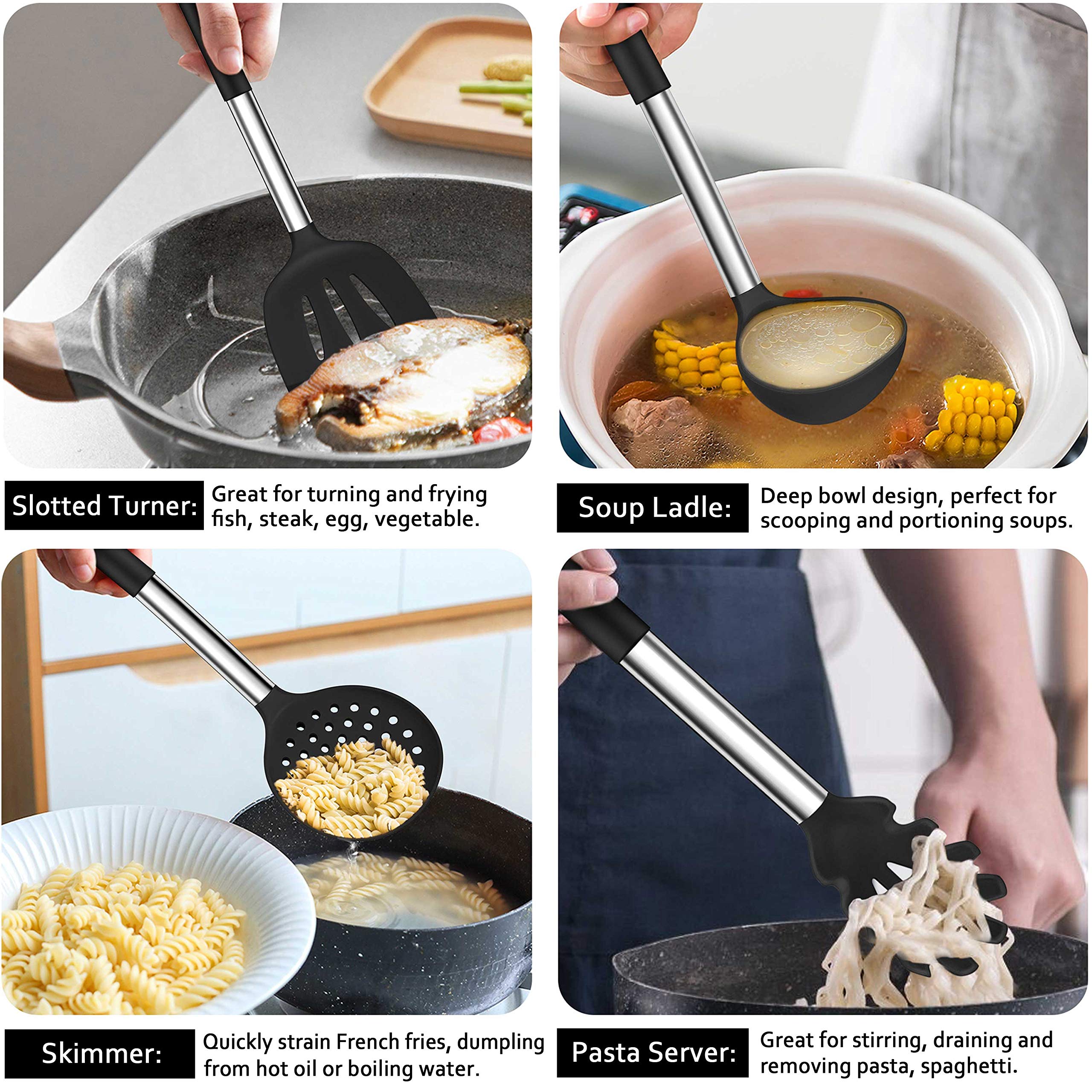 Slotted Turner: Great for turning and frying fish, steak, egg, vegetable.

Soup Ladle: Deep bowl design, perfect for scooping and portioning soups.

Skimmer: Quickly strain French fries, dumpling from hot oil or boiling water.

Pasta Server: Great for stirring, draining and removing pasta, spaghetti.