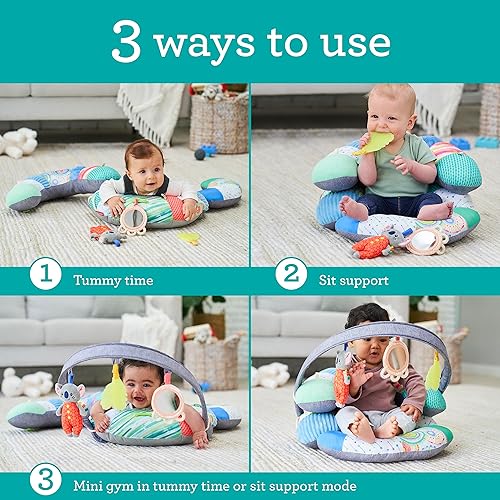 3 ways to use

1 Tummy time

2 Sit support

3 Mini gym in tummy time or sit support mode