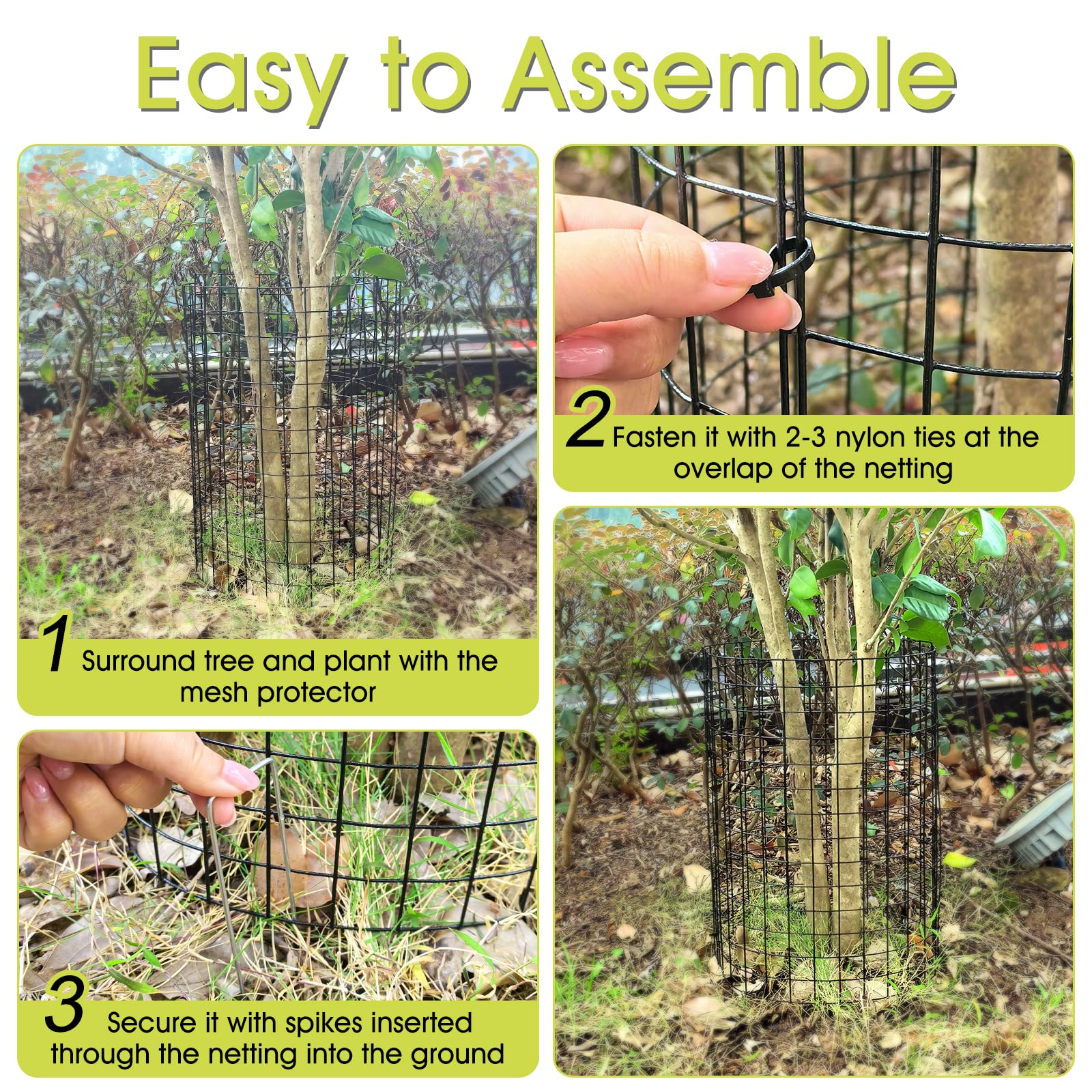 Easy to Assemble

1 Surround tree and plant with the mesh protector

2 Fasten it with 2-3 nylon ties at the overlap of the netting

3 Secure it with spikes inserted through the netting into the ground