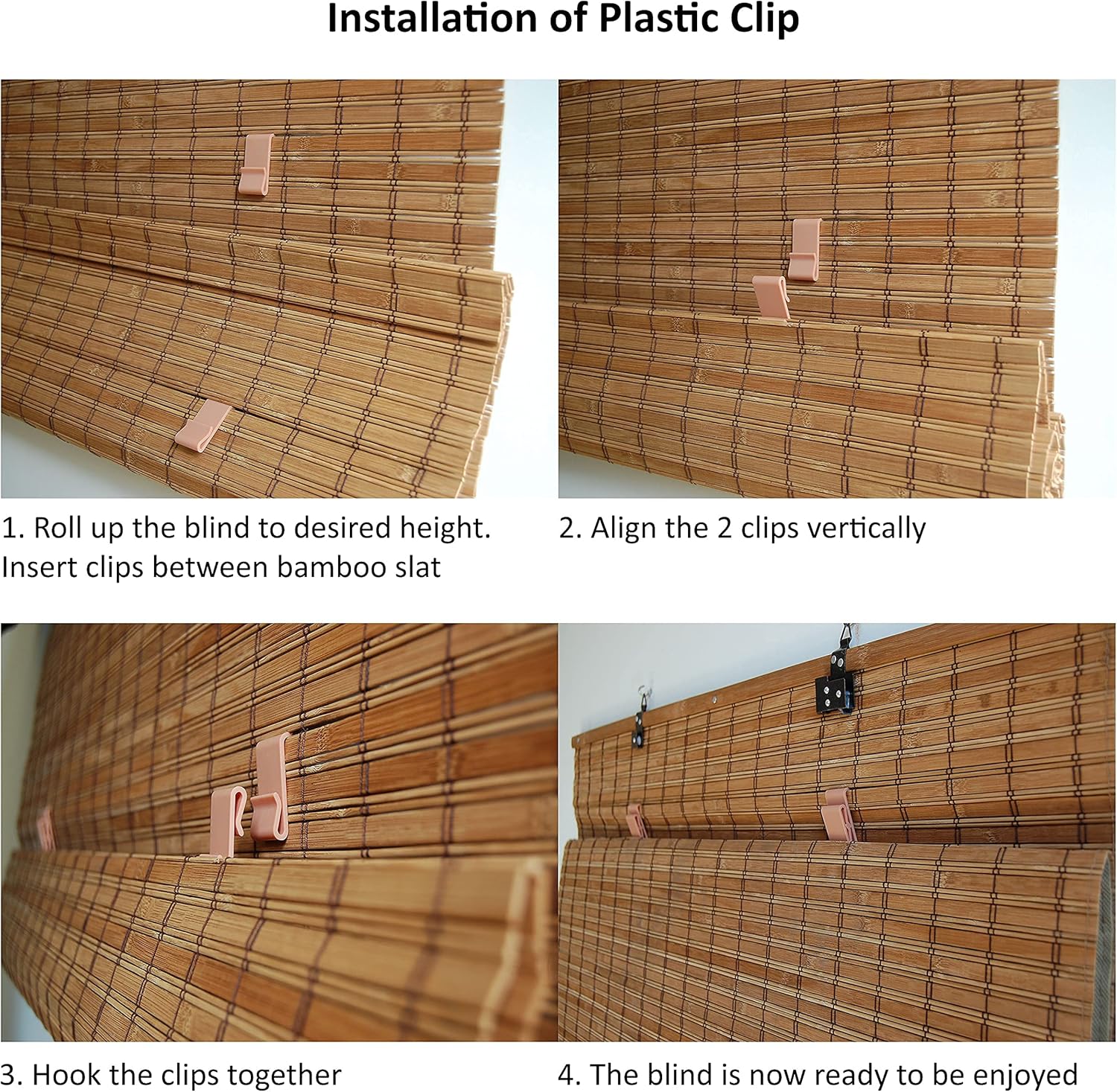 Installation of Plastic Clip

1. Roll up the blind to desired height. Insert clips between bamboo slat

2. Align the 2 clips vertically

3. Hook the clips together

4. The blind is now ready to be enjoyed