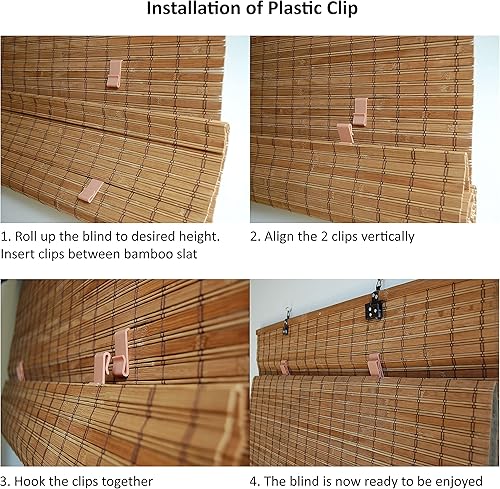 Installation of Plastic Clip

1. Roll up the blind to desired height. Insert clips between bamboo slat

2. Align the 2 clips vertically

3. Hook the clips together

4. The blind is now ready to be enjoyed