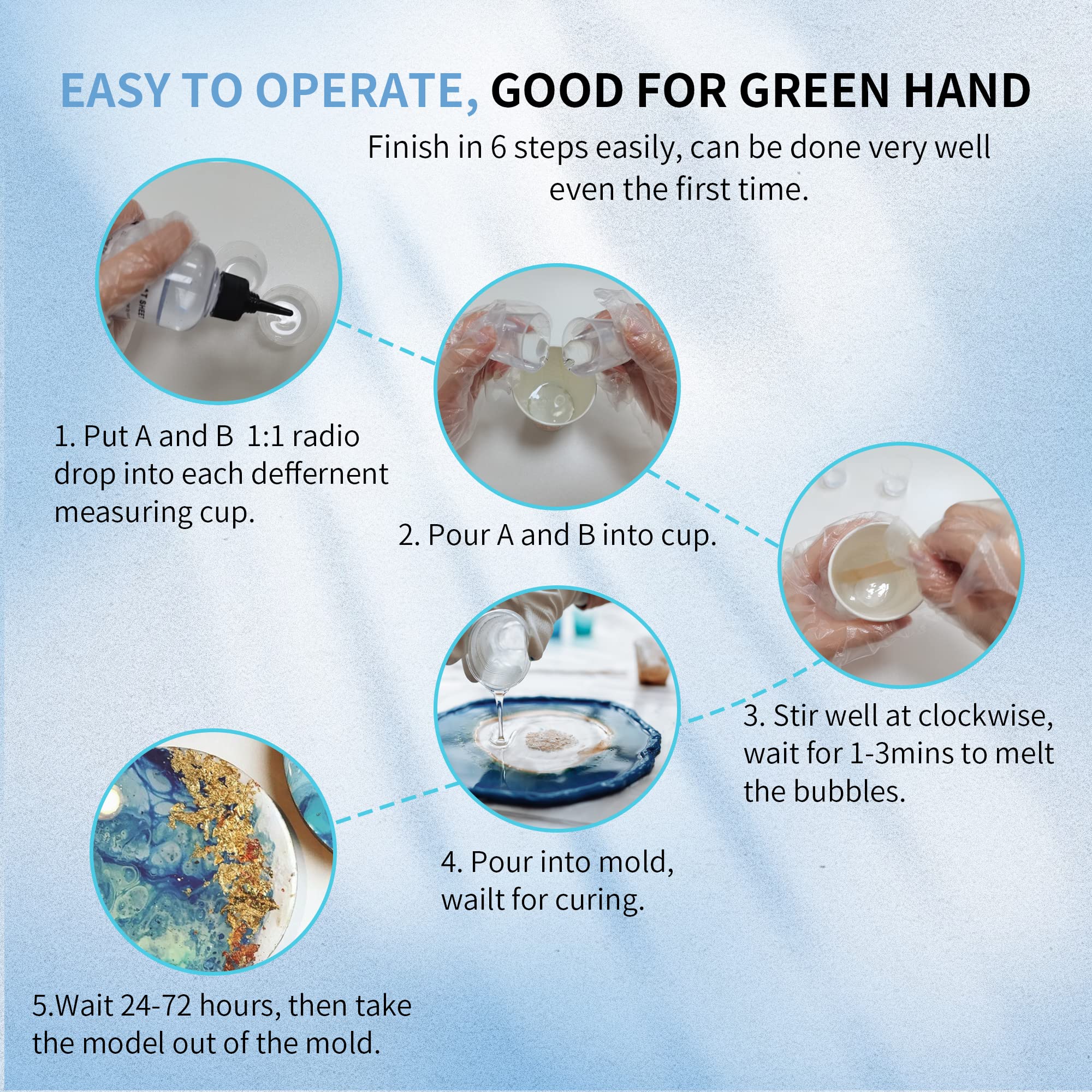 EASY TO OPERATE, GOOD FOR GREEN HAND

Finish in 6 steps easily, can be done very well even the first time.

1. Put A and B 1:1 radio drop into each deffernent measuring cup.

2. Pour A and B into cup.

3. Stir well at clockwise, wait for 1-3mins to melt the bubbles.

4. Pour into mold, wailt for curing.

5.Wait 24-72 hours, then take the model out of the mold.