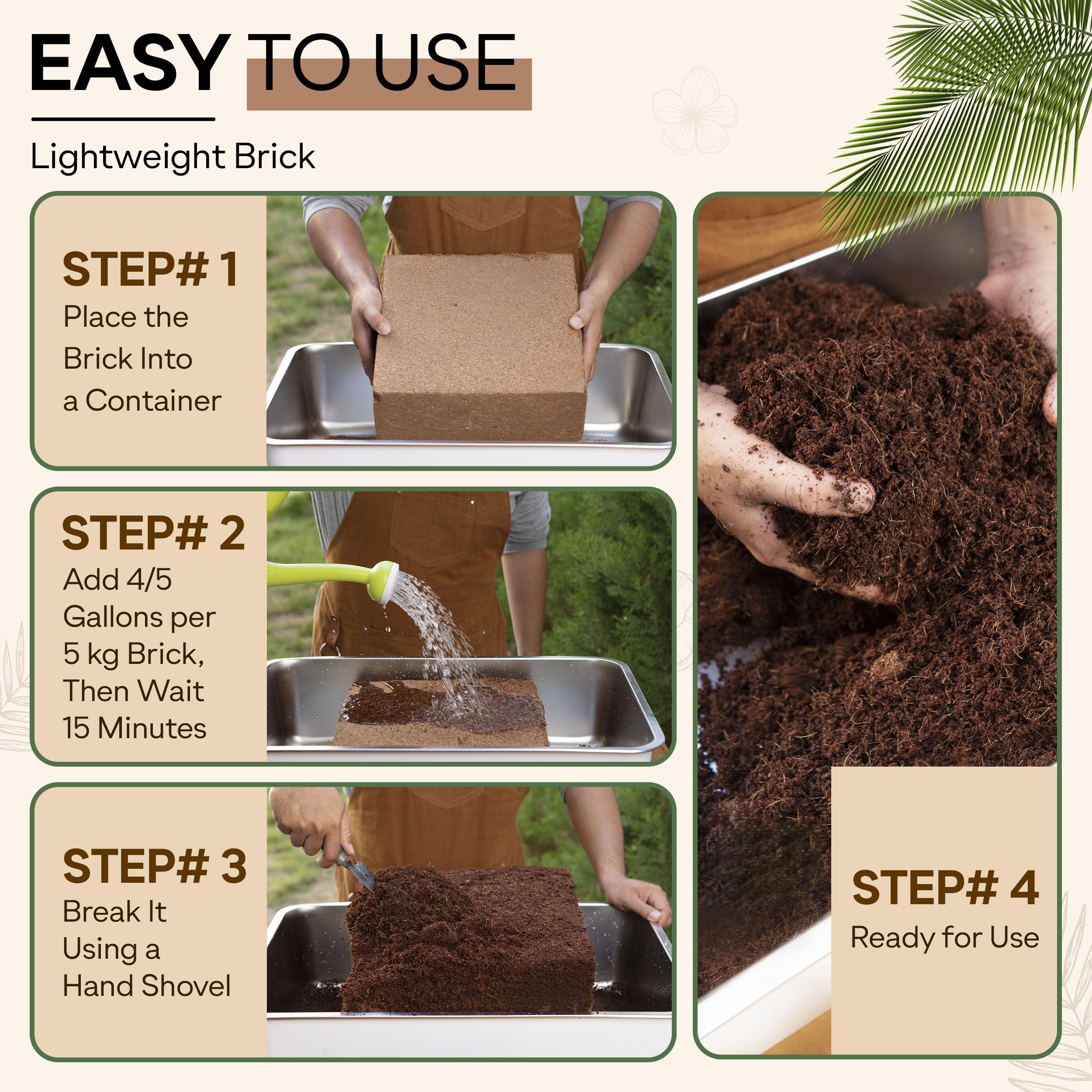 EASY TO USE

Lightweight Brick

STEP# 1
Place the Brick Into a Container

STEP# 2
Add 4/5 Gallons per 5 kg Brick, Then Wait 15 Minutes

STEP# 3
Break It Using a Hand Shovel

STEP# 4
Ready for Use