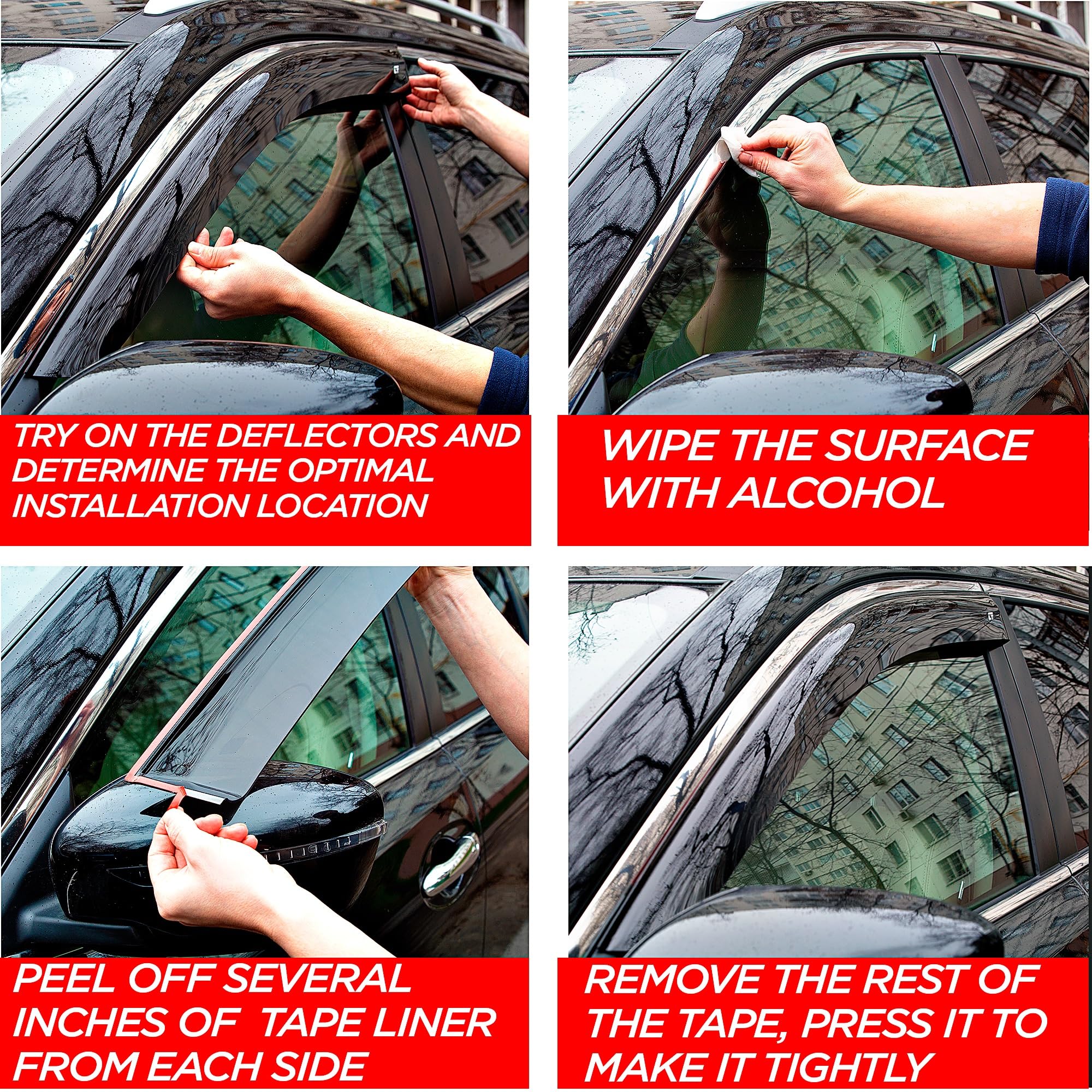 TRY ON THE DEFLECTORS AND DETERMINE THE OPTIMAL INSTALLATION LOCATION

WIPE THE SURFACE WITH ALCOHOL

PEEL OFF SEVERAL INCHES OF TAPE LINER FROM EACH SIDE

REMOVE THE REST OF THE TAPE, PRESS IT TO MAKE IT TIGHTLY