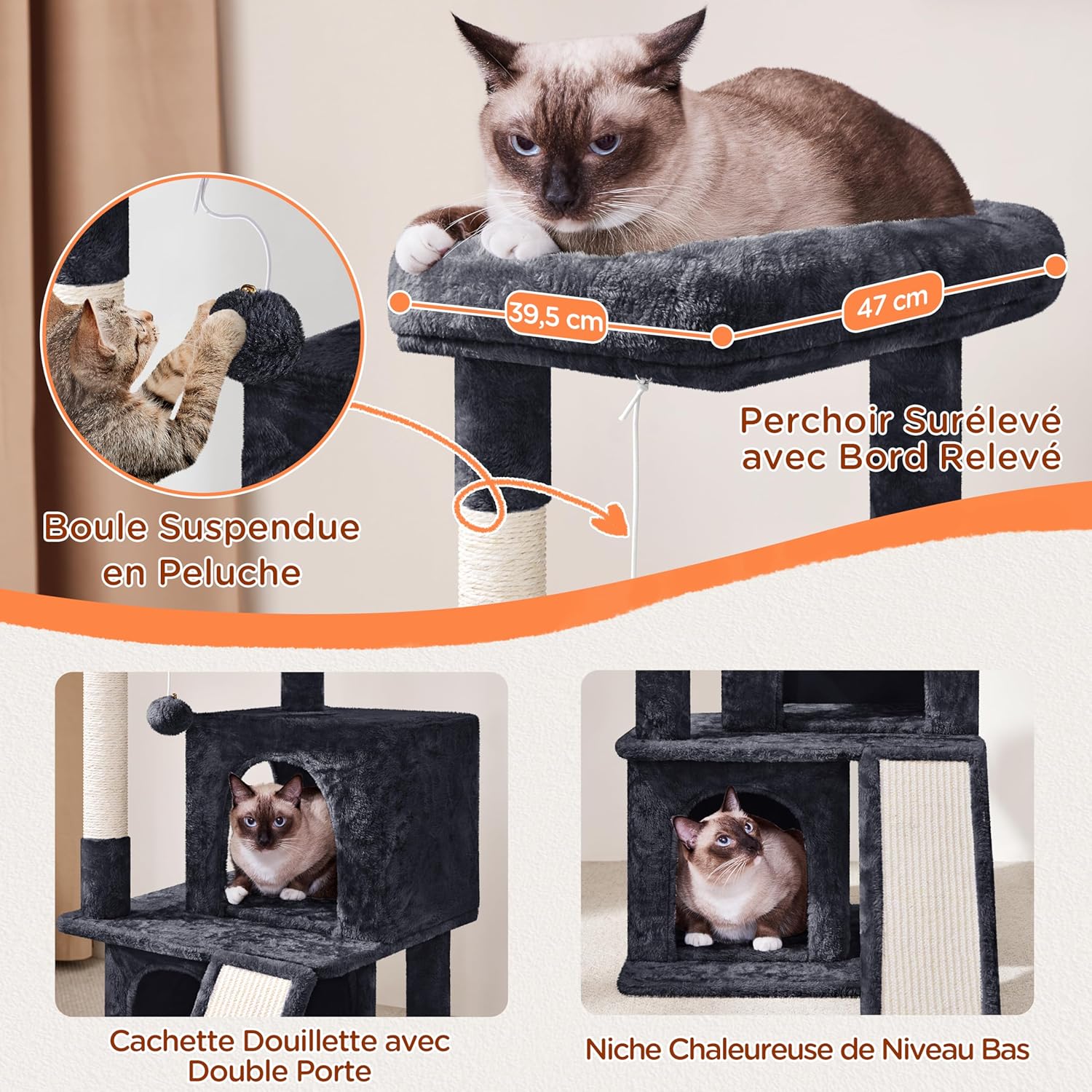 39,5 cm

47 cm

Perchoir Surélevé avec Bord Relevé

Boule Suspendue en Peluche

Cachette Douillette avec Double Porte

Niche Chaleureuse de Niveau Bas