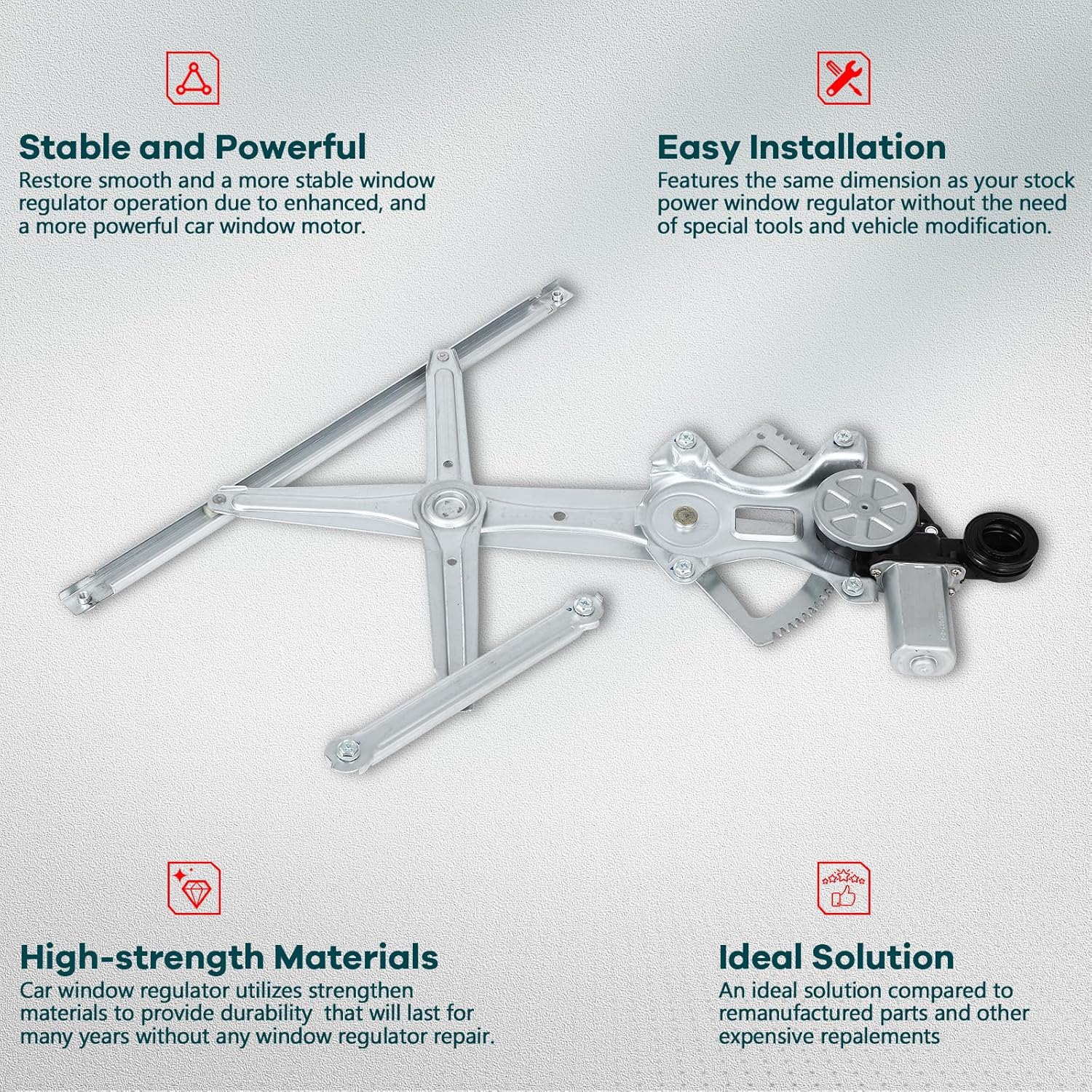 Stable and Powerful
Restore smooth and a more stable window regulator operation due to enhanced, and a more powerful car window motor.

Easy Installation
Features the same dimension as your stock power window regulator without the need of special tools and vehicle modification.

High-strength Materials
Car window regulator utilizes strengthen materials to provide durability  that will last for many years without any window regulator repair.

Ideal Solution
An ideal solution compared to remanufactured parts and other expensive repalements