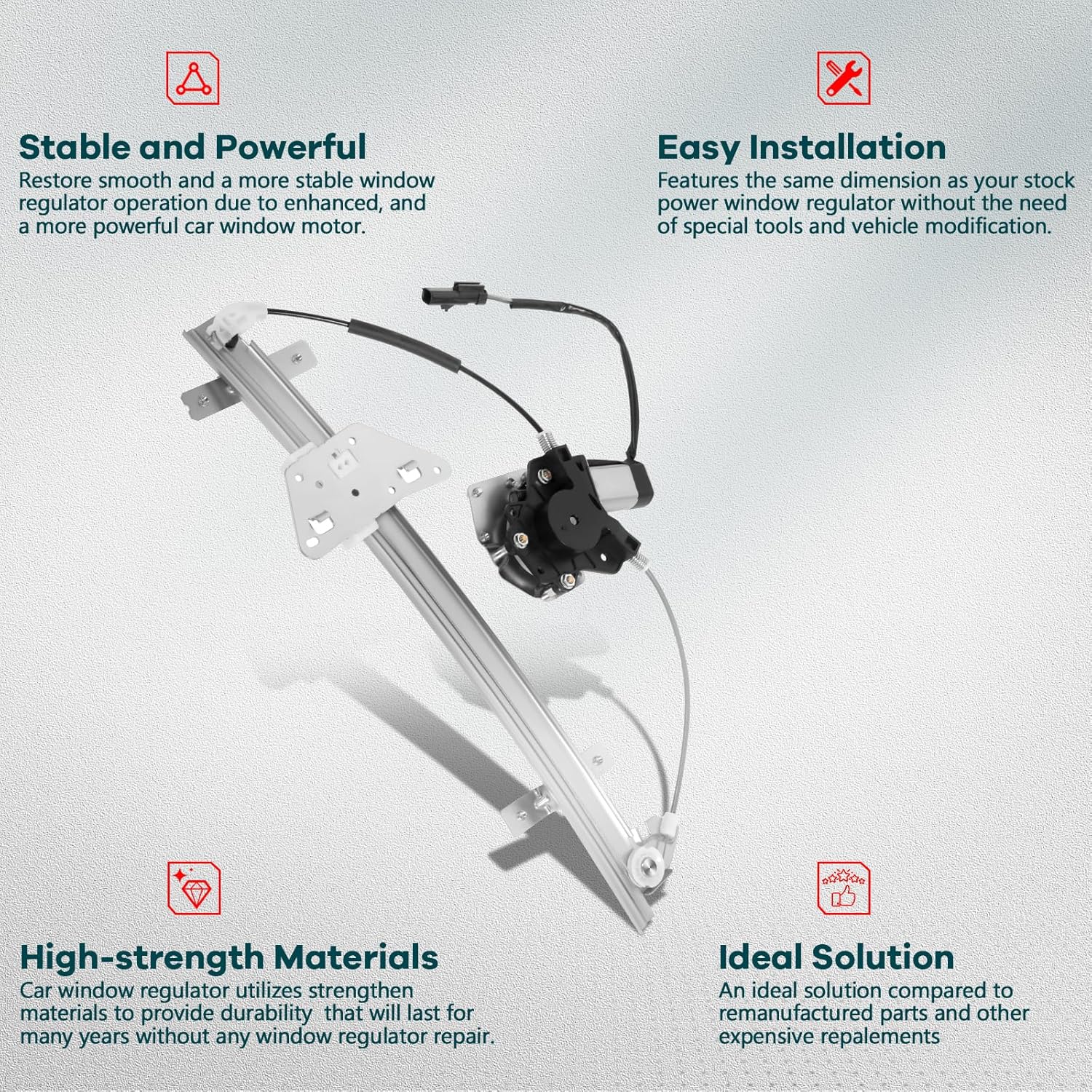 Stable and Powerful
Restore smooth and a more stable window regulator operation due to enhanced, and a more powerful car window motor.

Easy Installation
Features the same dimension as your stock power window regulator without the need of special tools and vehicle modification.

High-strength Materials
Car window regulator utilizes strengthen materials to provide durability that will last for many years without any window regulator repair.

Ideal Solution
An ideal solution compared to remanufactured parts and other expensive repalements