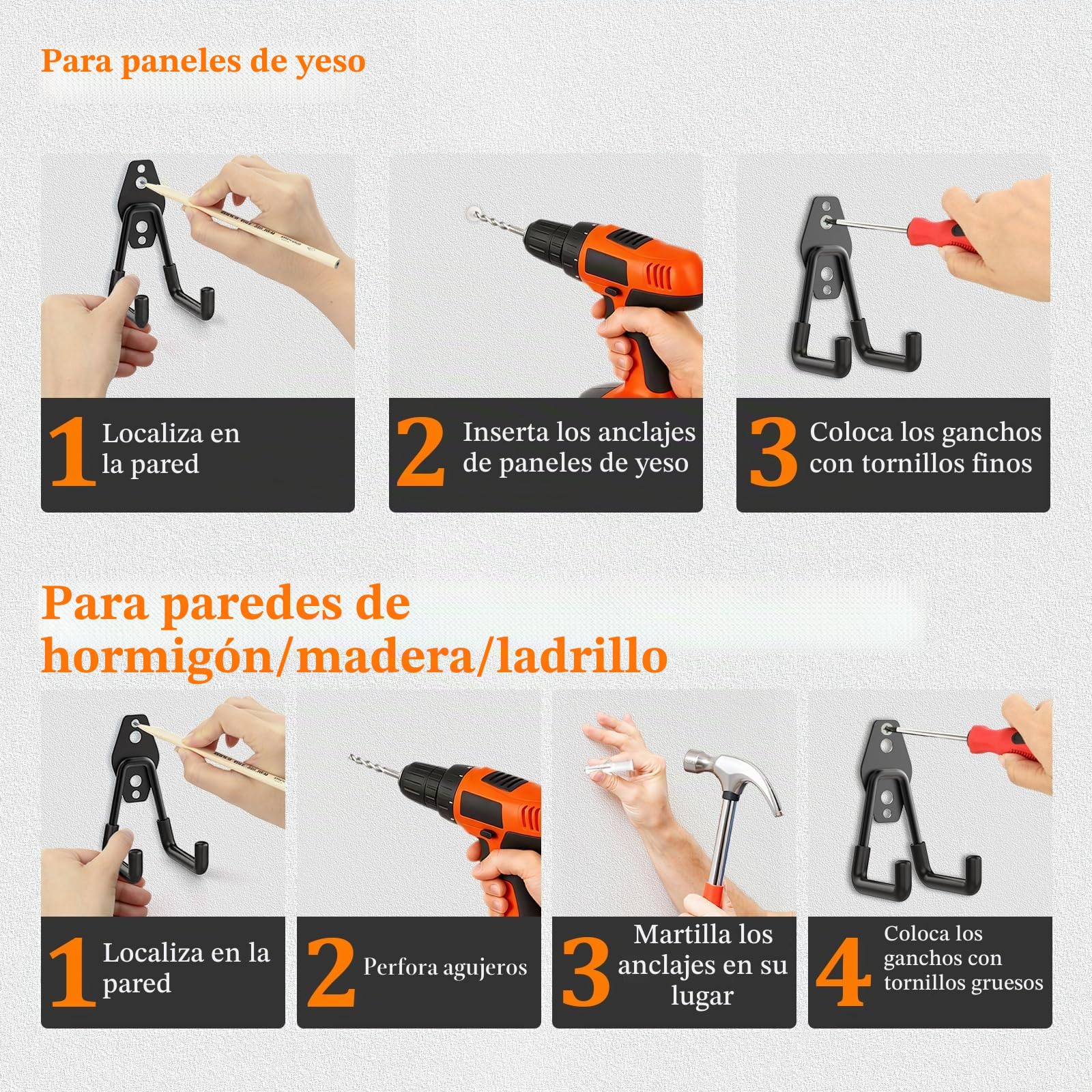 Para paneles de yeso

1 Localiza en la pared

2 Inserta los anclajes de paneles de yeso

3 Coloca los ganchos con tornillos finos

Para paredes de hormigón/madera/ladrillo

1 Localiza en la pared

2 Perfora agujeros

3 Martilla los anclajes en su lugar

4 Coloca los ganchos con tornillos gruesos