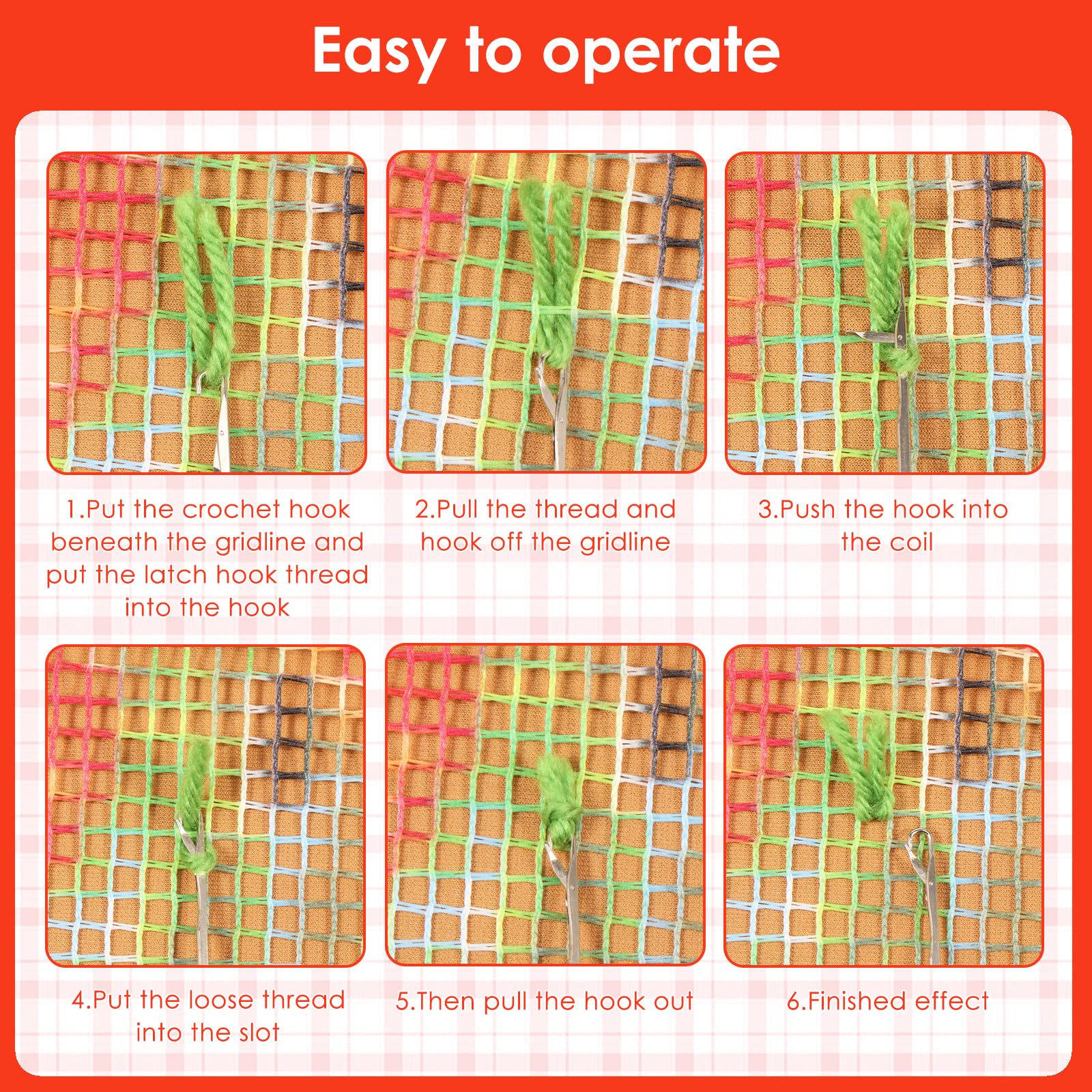 Easy to operate

1.Put the crochet hook beneath the gridline and put the latch hook thread into the hook

2.Pull the thread and hook off the gridline

3.Push the hook into the coil

4.Put the loose thread into the slot

5.Then pull the hook out

6.Finished effect