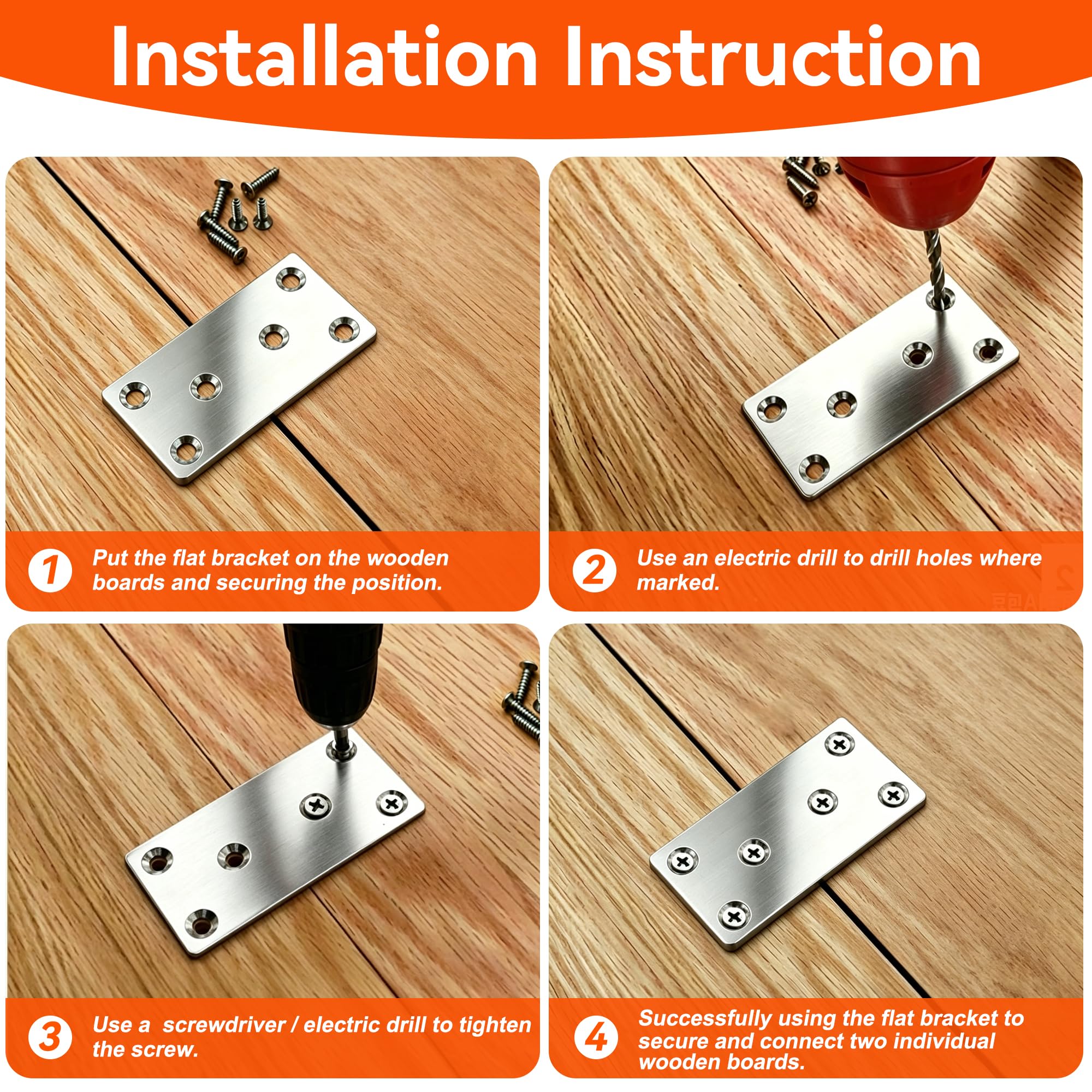 Installation Instruction

1 Put the flat bracket on the wooden boards and securing the position.

2 Use an electric drill to drill holes where marked.

3 Use a screwdriver / electric drill to tighten the screw.

4 Successfully using the flat bracket to secure and connect two individual wooden boards.