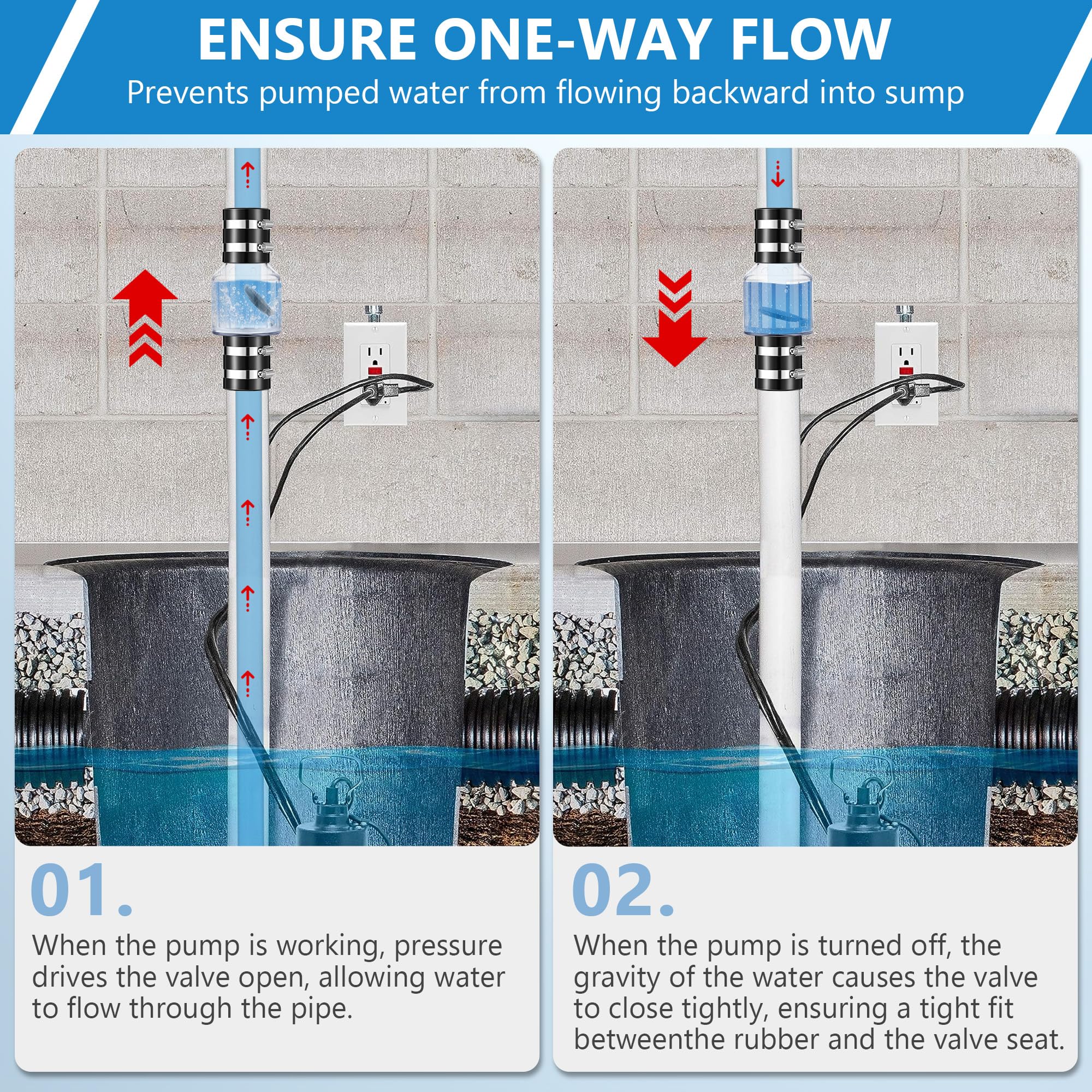 ENSURE ONE-WAY FLOW
Prevents pumped water from flowing backward into sump

01.
When the pump is working, pressure drives the valve open, allowing water to flow through the pipe.

02.
When the pump is turned off, the gravity of the water causes the valve to close tightly, ensuring a tight fit betweenthe rubber and the valve seat.