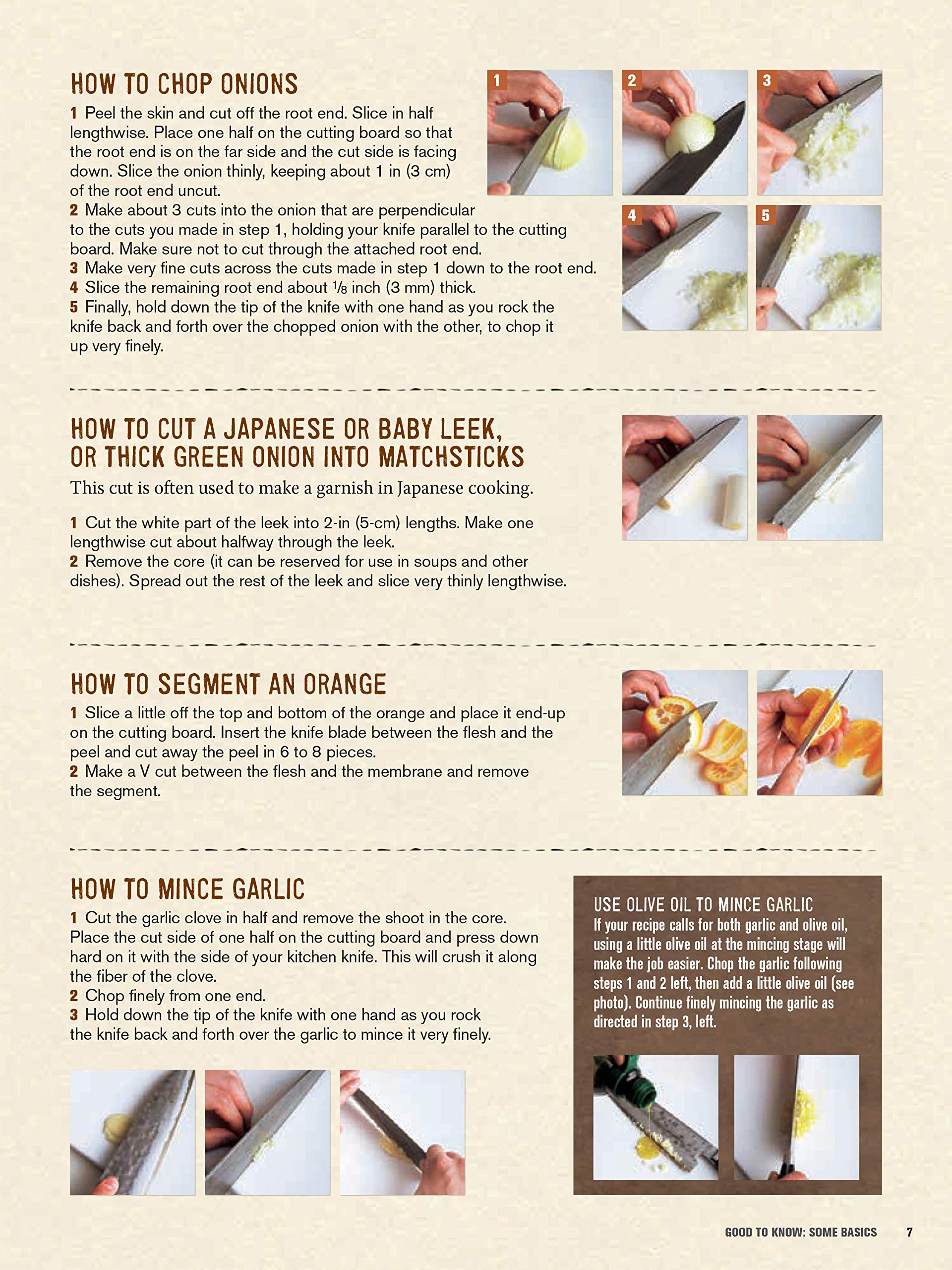 HOW TO CHOP ONIONS

1 Peel the skin and cut off the root end. Slice in half lengthwise. Place one half on the cutting board so that the root end is on the far side and the cut side is facing down. Slice the onion thinly, keeping about 1 in (3 cm) of the root end uncut.
2 Make about 3 cuts into the onion that are perpendicular to the cuts you made in step 1, holding your knife parallel to the cutting board. Make sure not to cut through the attached root end.
3 Make very fine cuts across the cuts made in step 1 down to the root end.
4 Slice the remaining root end about $\frac{1}{8}$ inch (3 mm) thick.
5 Finally, hold down the tip of the knife with one hand as you rock the knife back and forth over the chopped onion with the other, to chop it up very finely.

1 2 3 4 5

HOW TO CUT A JAPANESE OR BABY LEEK, OR THICK GREEN ONION INTO MATCHSTICKS

This cut is often used to make a garnish in Japanese cooking.

1 Cut the white part of the leek into 2-in (5-cm) lengths. Make one lengthwise cut about halfway through the leek.
2 Remove the core (it can be reserved for use in soups and other dishes). Spread out the rest of the leek and slice very thinly lengthwise.

HOW TO SEGMENT AN ORANGE

1 Slice a little off the top and bottom of the orange and place it end-up on the cutting board. Insert the knife blade between the flesh and the peel and cut away the peel in 6 to 8 pieces.
2 Make a V cut between the flesh and the membrane and remove the segment.

HOW TO MINCE GARLIC

1 Cut the garlic clove in half and remove the shoot in the core. Place the cut side of one half on the cutting board and press down hard on it with the side of your kitchen knife. This will crush it along the fiber of the clove.
2 Chop finely from one end.
3 Hold down the tip of the knife with one hand as you rock the knife back and forth over the garlic to mince it very finely.

USE OLIVE OIL TO MINCE GARLIC
If your recipe calls for both garlic and olive oil, using a little olive oil at the mincing stage will make the job easier. Chop the garlic following steps 1 and 2 left, then add a little olive oil (see photo). Continue finely mincing the garlic as directed in step 3, left.

GOOD TO KNOW: SOME BASICS 7