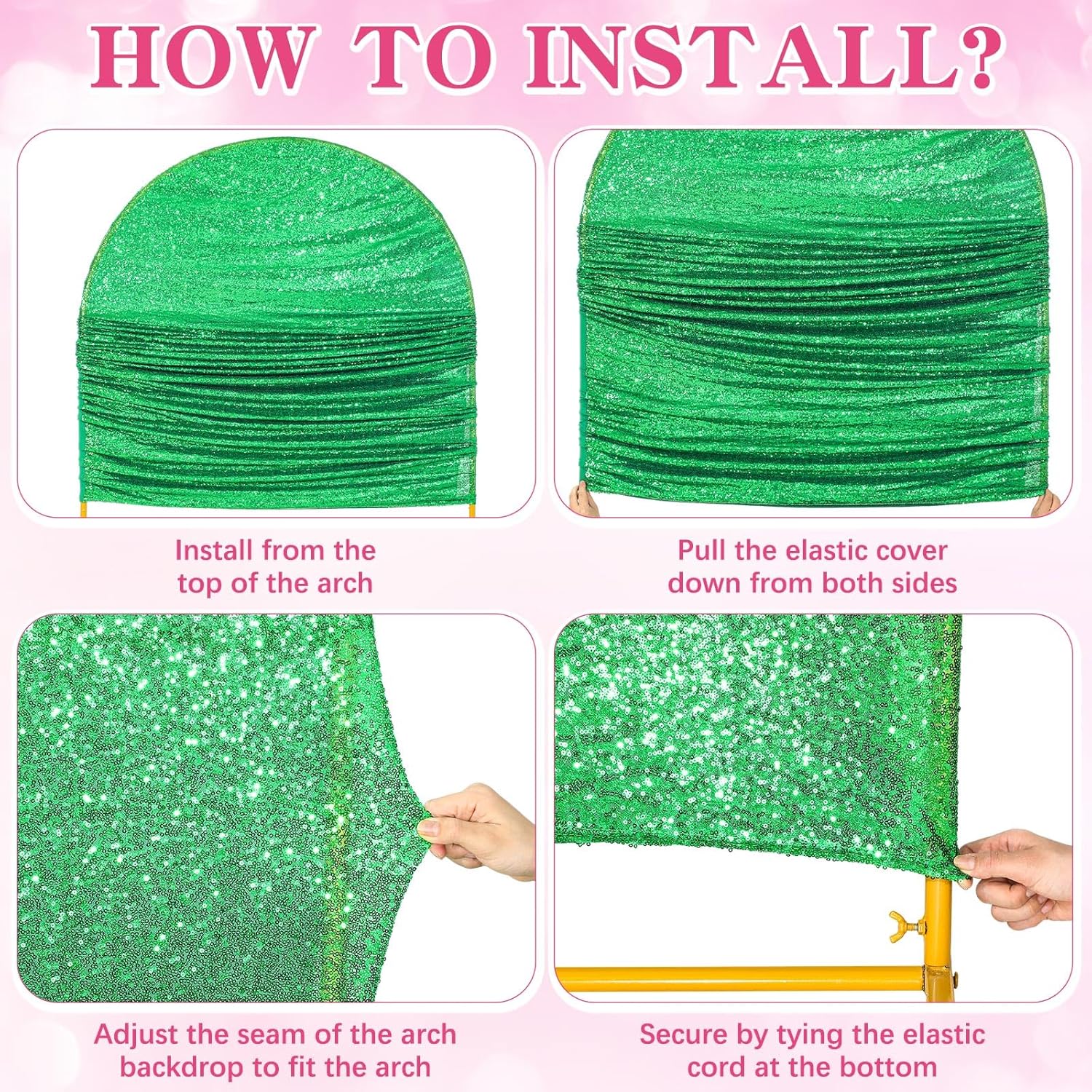 HOW TO INSTALL?

Install from the top of the arch

Pull the elastic cover down from both sides

Adjust the seam of the arch backdrop to fit the arch

Secure by tying the elastic cord at the bottom