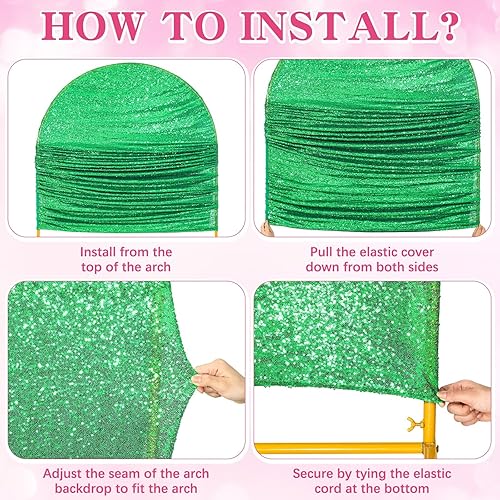 HOW TO INSTALL?

Install from the top of the arch

Pull the elastic cover down from both sides

Adjust the seam of the arch backdrop to fit the arch

Secure by tying the elastic cord at the bottom