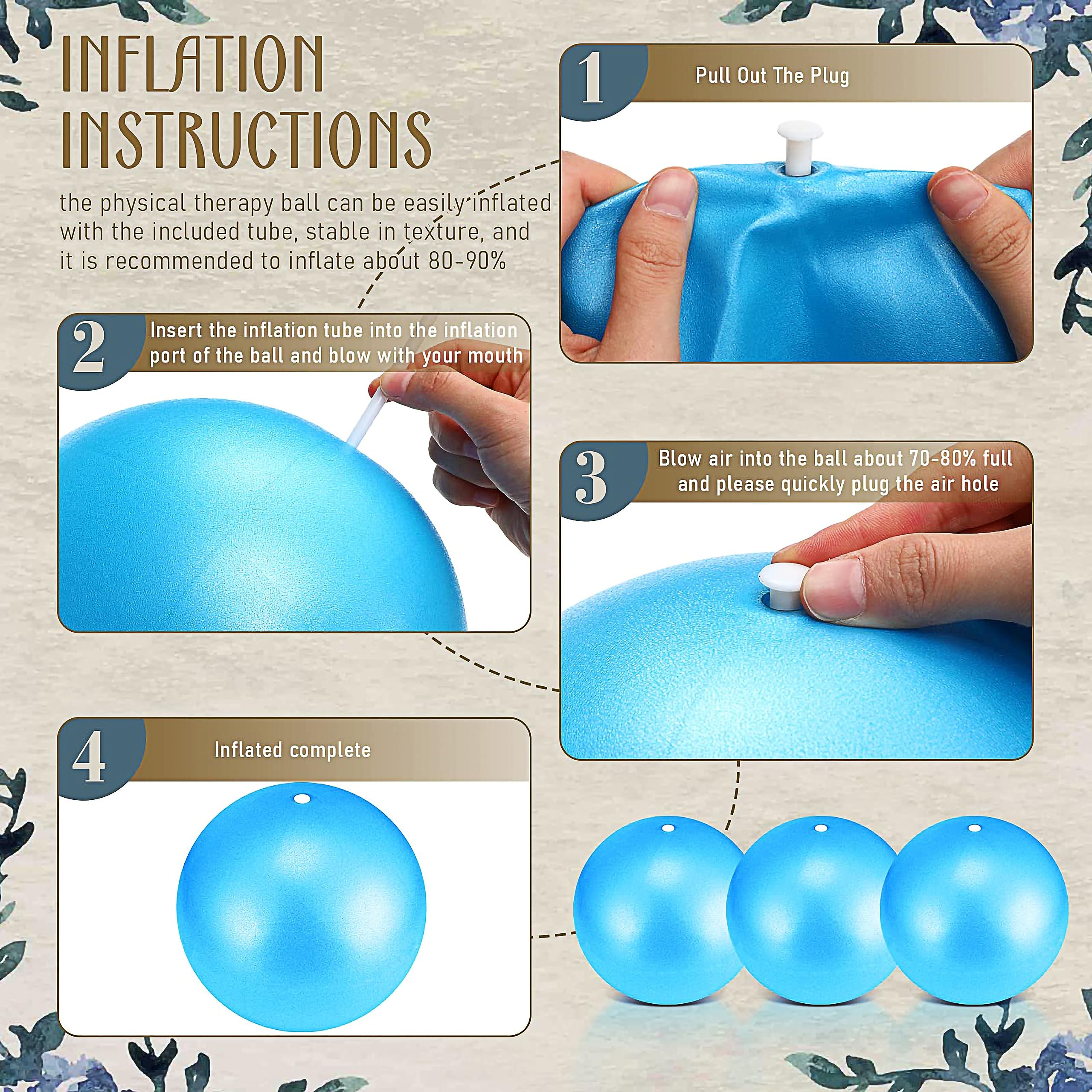 INFLATION INSTRUCTIONS

the physical therapy ball can be easily inflated with the included tube, stable in texture, and it is recommended to inflate about 80-90%

1 Pull Out The Plug

2 Insert the inflation tube into the inflation port of the ball and blow with your mouth

3 Blow air into the ball about 70-80% full and please quickly plug the air hole

4 Inflated complete