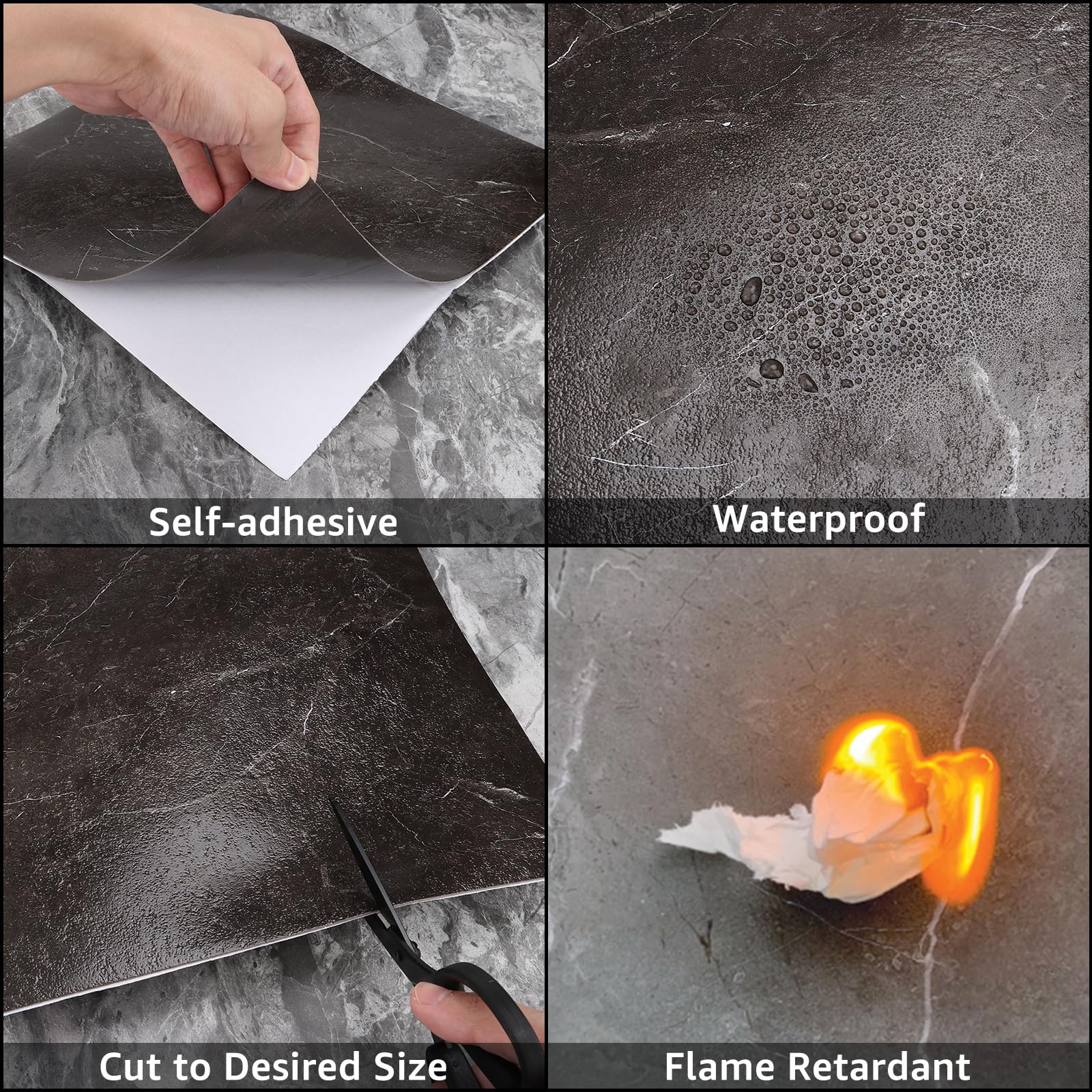 Self-adhesive

Waterproof

Cut to Desired Size

Flame Retardant