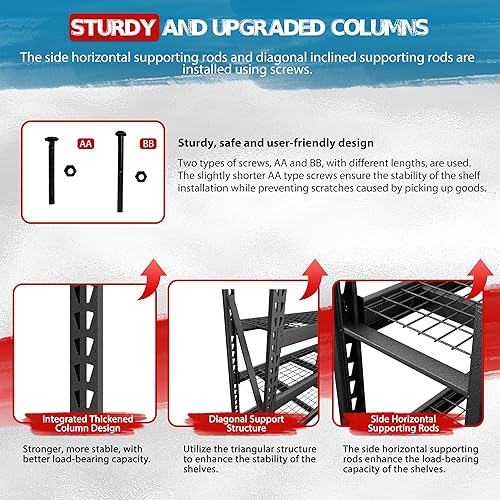 STURDY AND UPGRADED COLUMNS

The side horizontal supporting rods and diagonal inclined supporting rods are installed using screws.

AA

BB

Sturdy, safe and user-friendly design

Two types of screws, AA and BB, with different lengths, are used. The slightly shorter AA type screws ensure the stability of the shelf installation while preventing scratches caused by picking up goods.

Integrated Thickened Column Design

Stronger, more stable, with better load-bearing capacity.

Diagonal Support Structure

Utilize the triangular structure to enhance the stability of the shelves.

Side Horizontal Supporting Rods

The side horizontal supporting rods enhance the load-bearing capacity of the shelves.