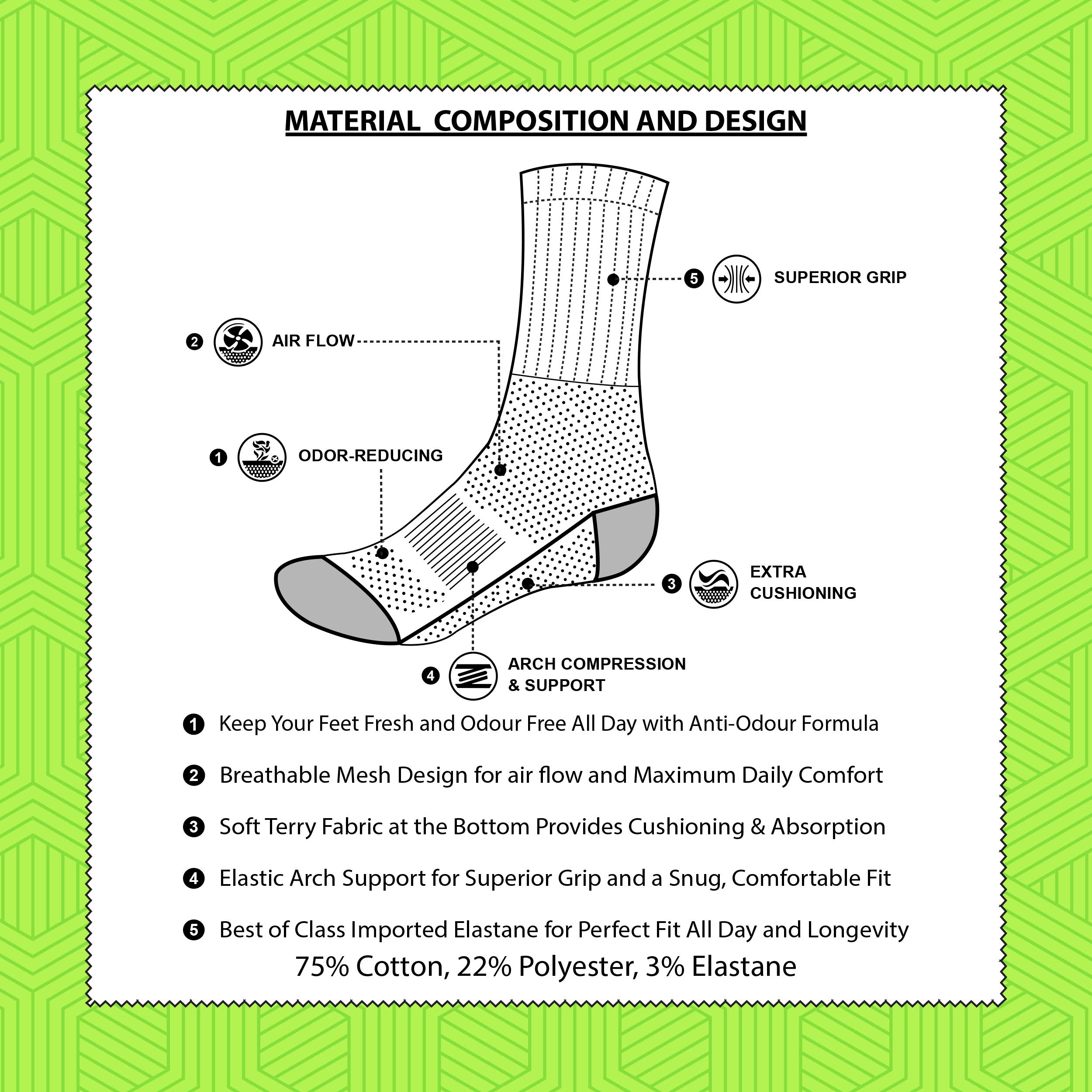 MATERIAL COMPOSITION AND DESIGN

5 SUPERIOR GRIP

2 AIR FLOW

1 ODOR-REDUCING

3 EXTRA CUSHIONING

4 ARCH COMPRESSION & SUPPORT

1 Keep Your Feet Fresh and Odour Free All Day with Anti-Odour Formula

2 Breathable Mesh Design for air flow and Maximum Daily Comfort

3 Soft Terry Fabric at the Bottom Provides Cushioning & Absorption

4 Elastic Arch Support for Superior Grip and a Snug, Comfortable Fit

5 Best of Class Imported Elastane for Perfect Fit All Day and Longevity

75% Cotton, 22% Polyester, 3% Elastane