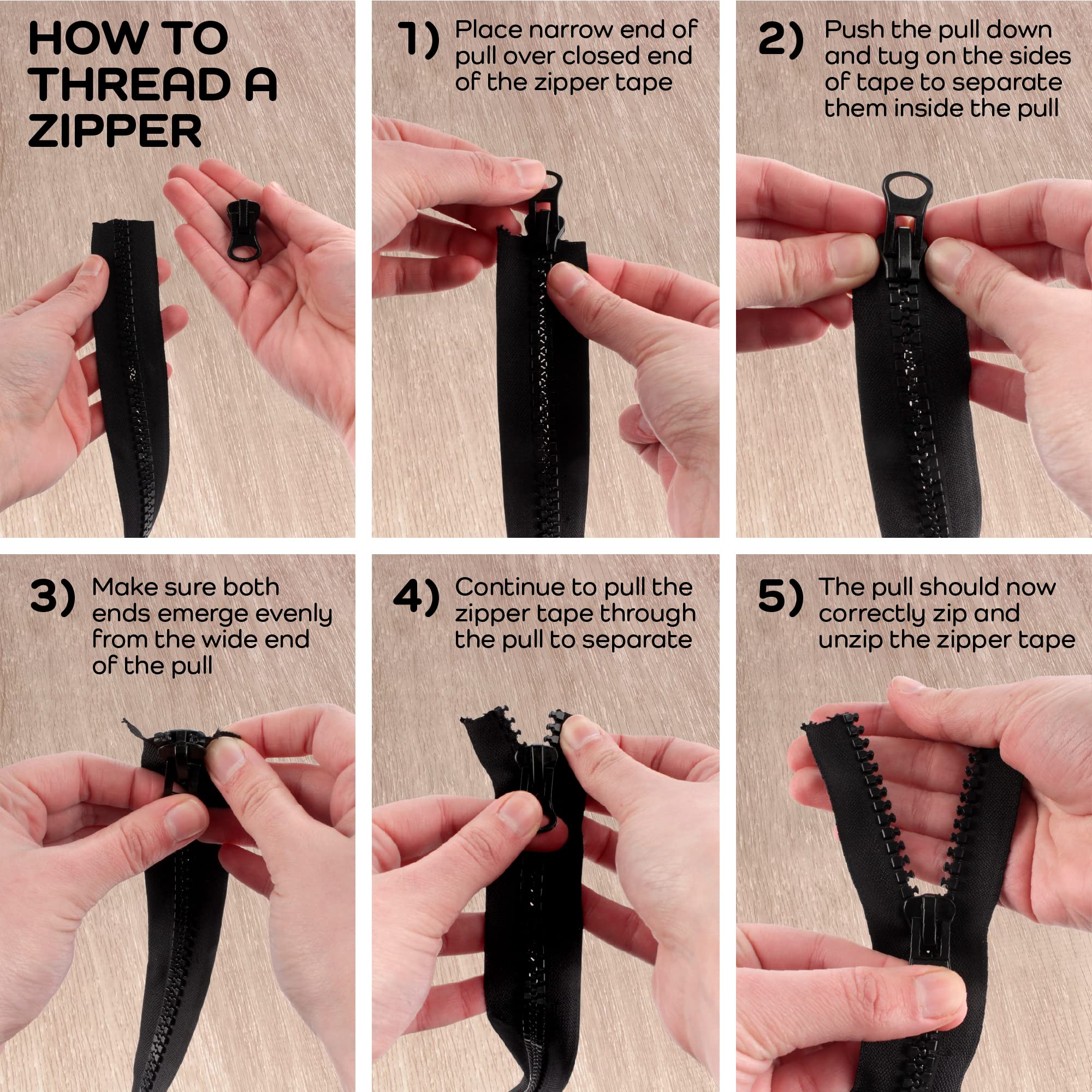 HOW TO THREAD A ZIPPER

1) Place narrow end of pull over closed end of the zipper tape

2) Push the pull down and tug on the sides of tape to separate them inside the pull

3) Make sure both ends emerge evenly from the wide end of the pull

4) Continue to pull the zipper tape through the pull to separate

5) The pull should now correctly zip and unzip the zipper tape