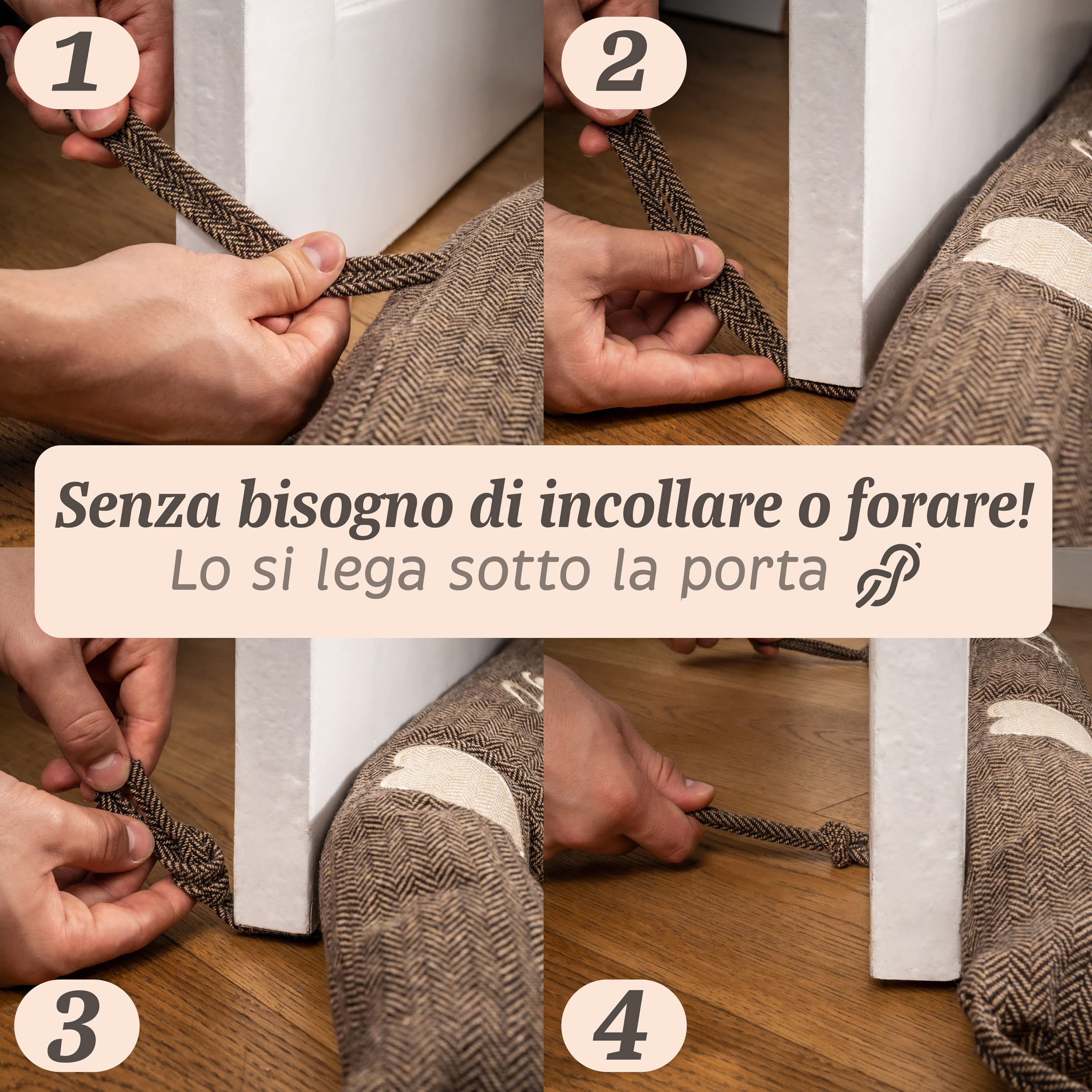 1

2

Senza bisogno di incollare o forare!
Lo si lega sotto la porta

3

4